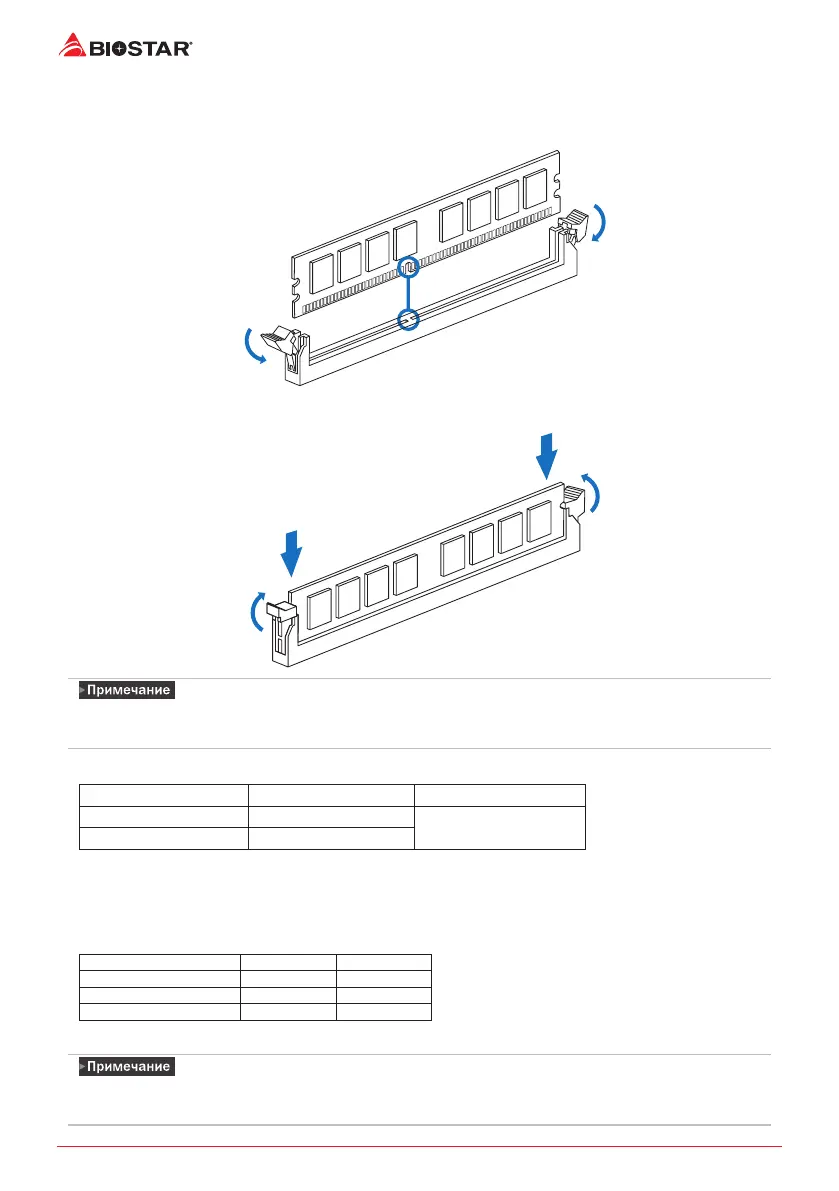 BIOSTAR

Примечание

Примечание