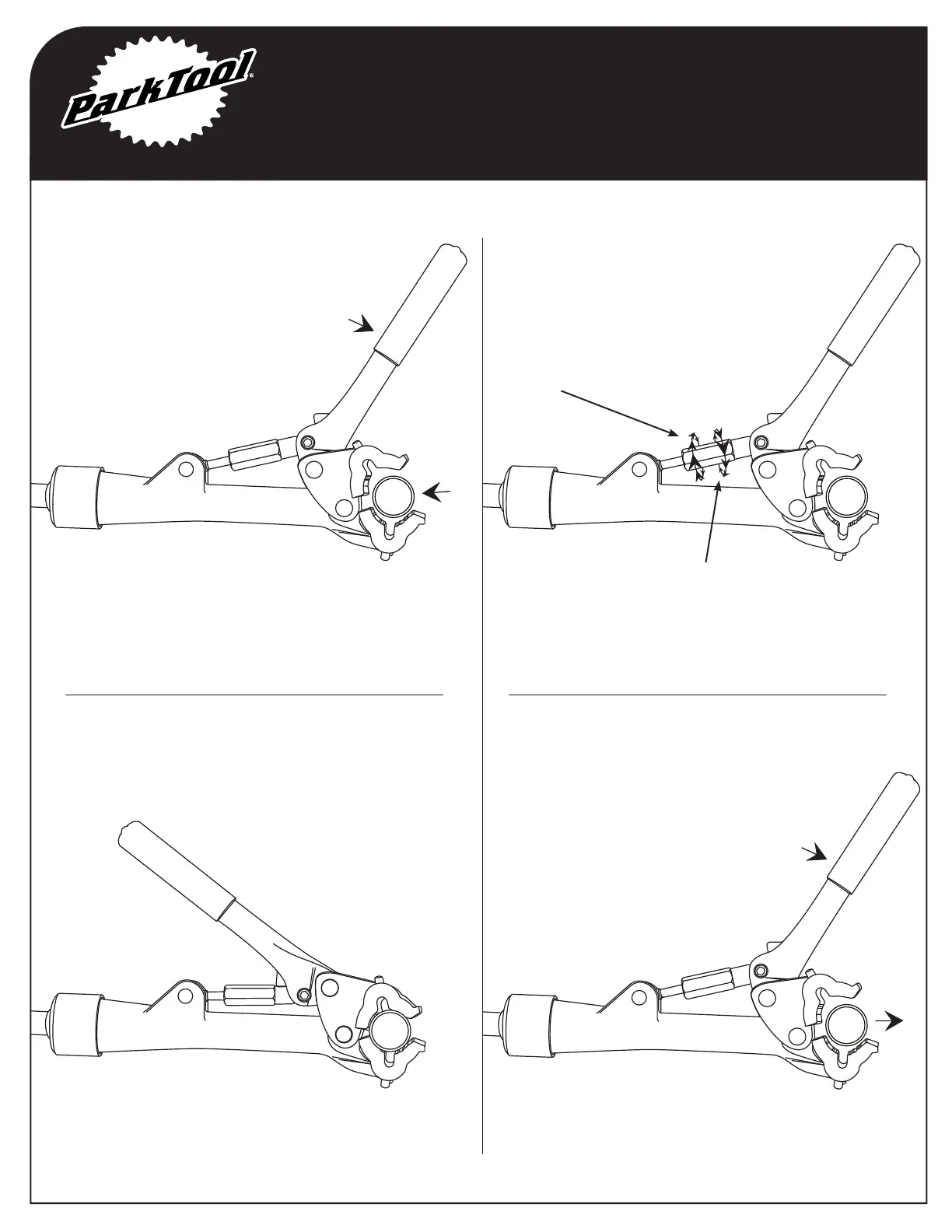 ParkTool®