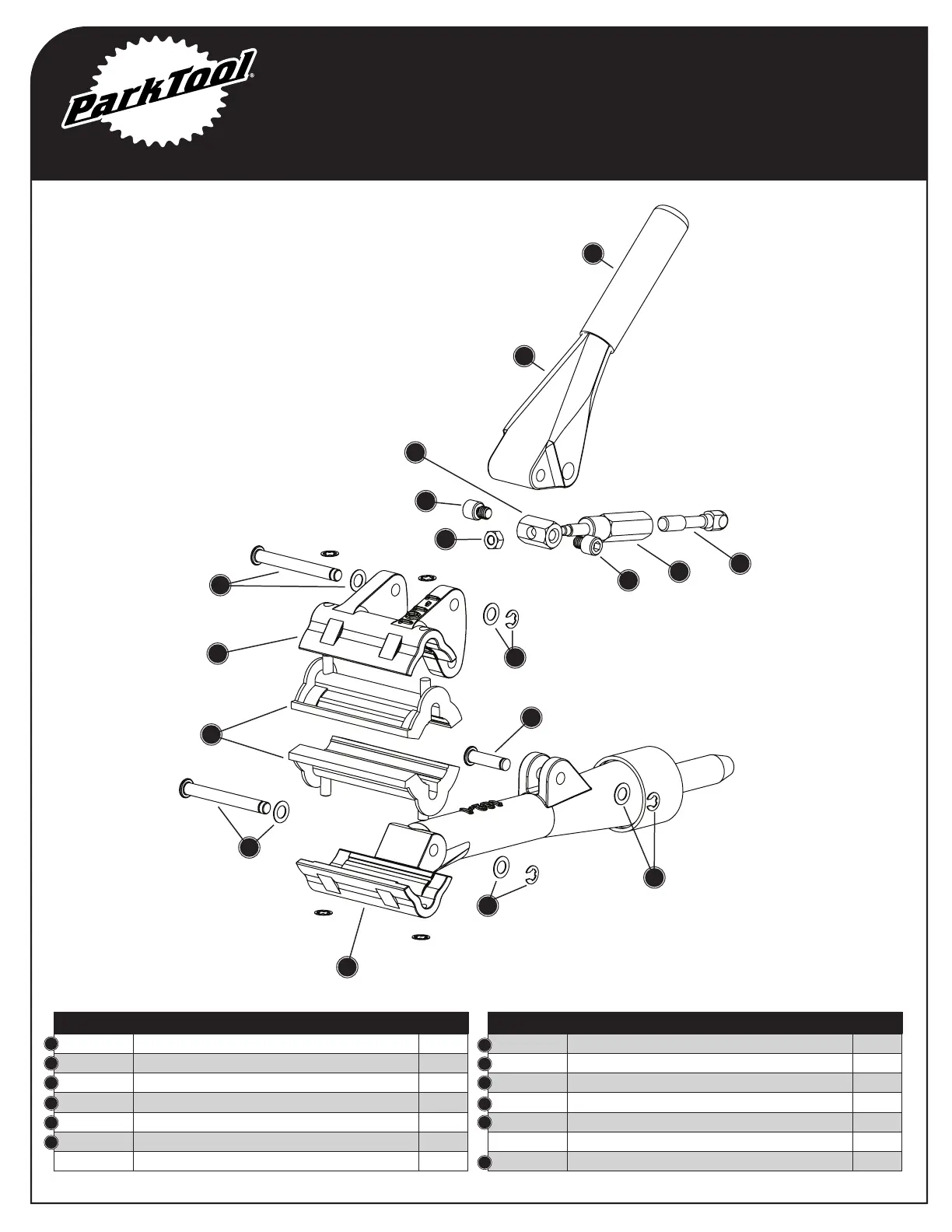 ParkTool®