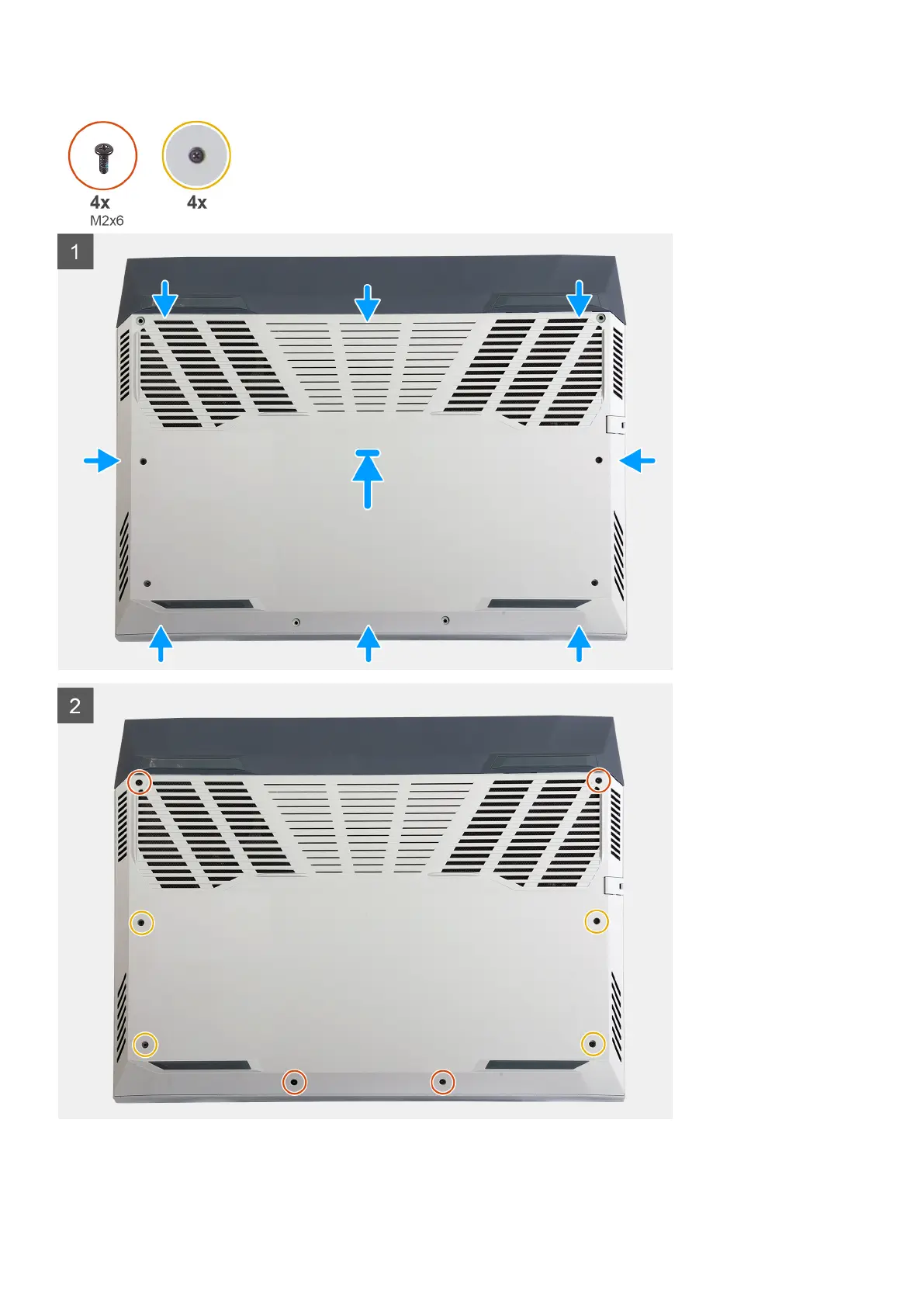 4x
M2x6

4x

1

2