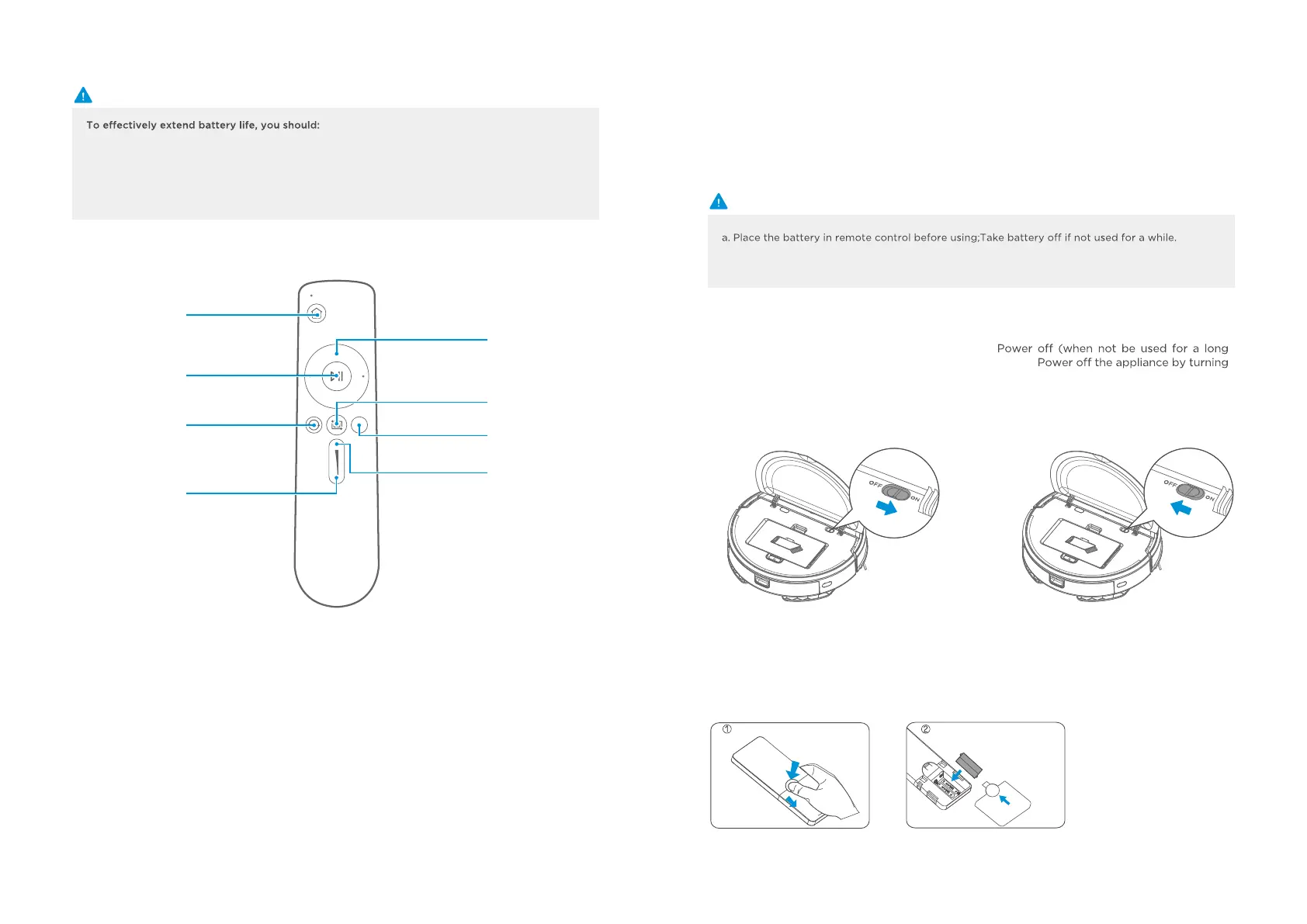 To effectively extend battery life, you should:

a. Place the battery in remote control before using;Take battery off if not used for a while.

Power off (when not be used for a long
Power off the appliance by turning

OFF ON

OFF ON

①

②