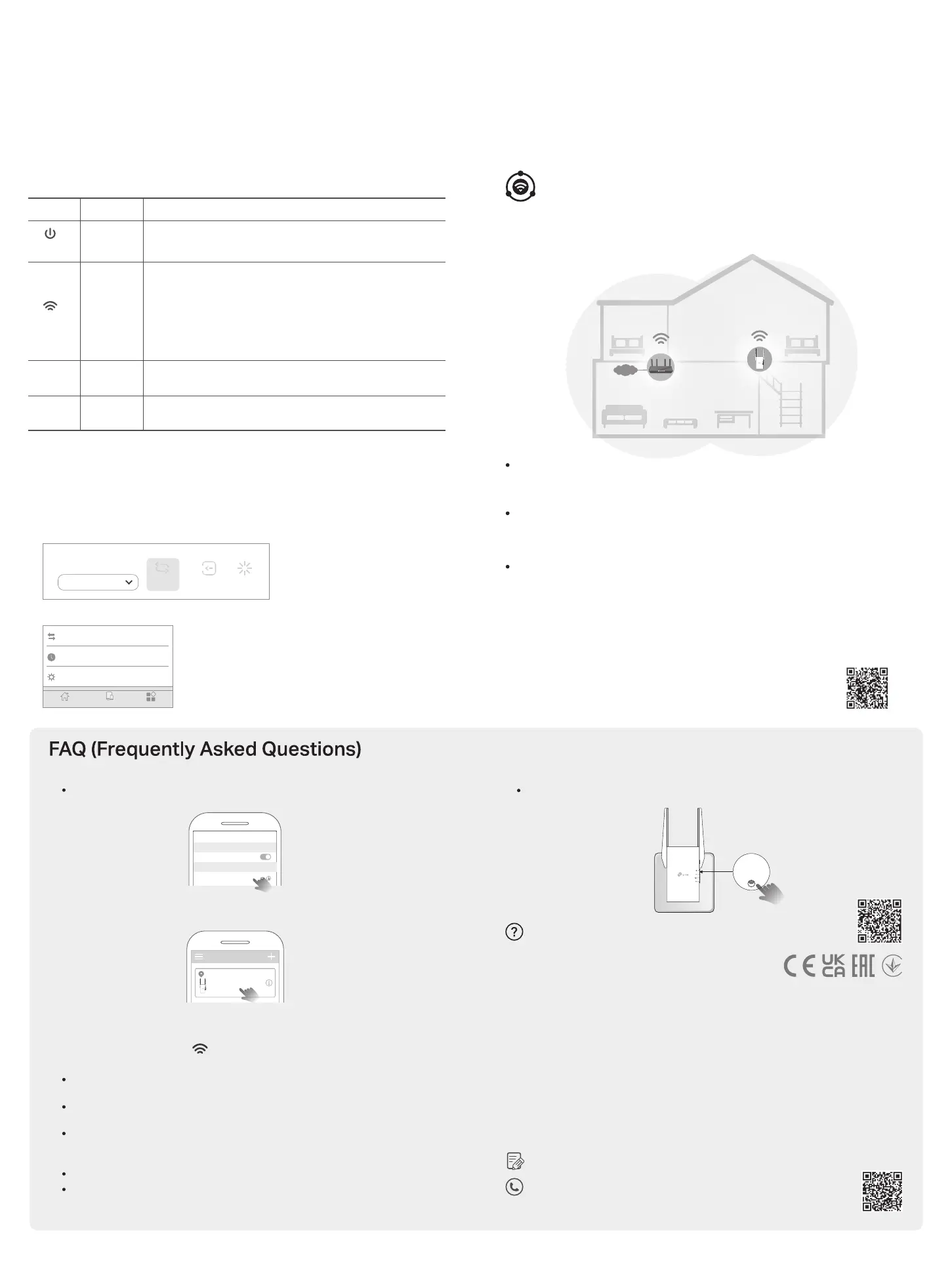 FAQ (Frequently Asked Questions)

UK CA