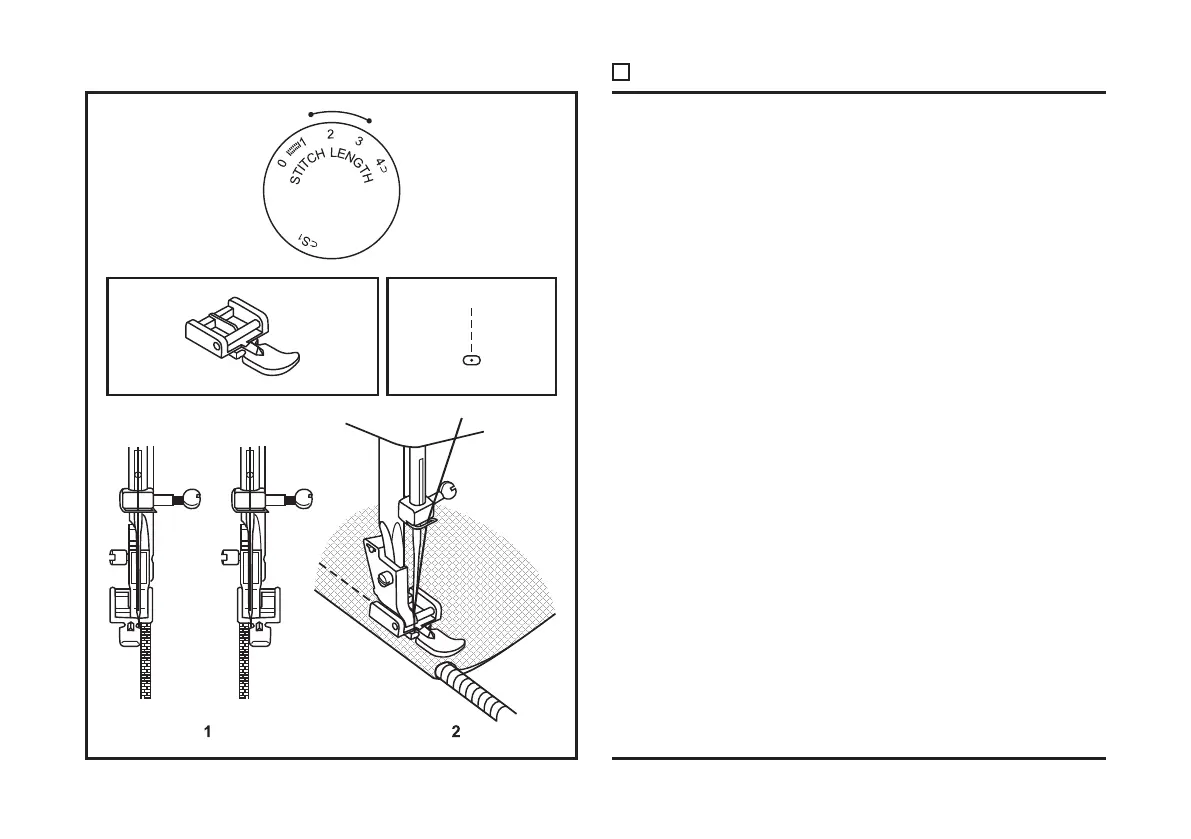 0 1 2 3 4 STITCH LENGTH

S1

1

2