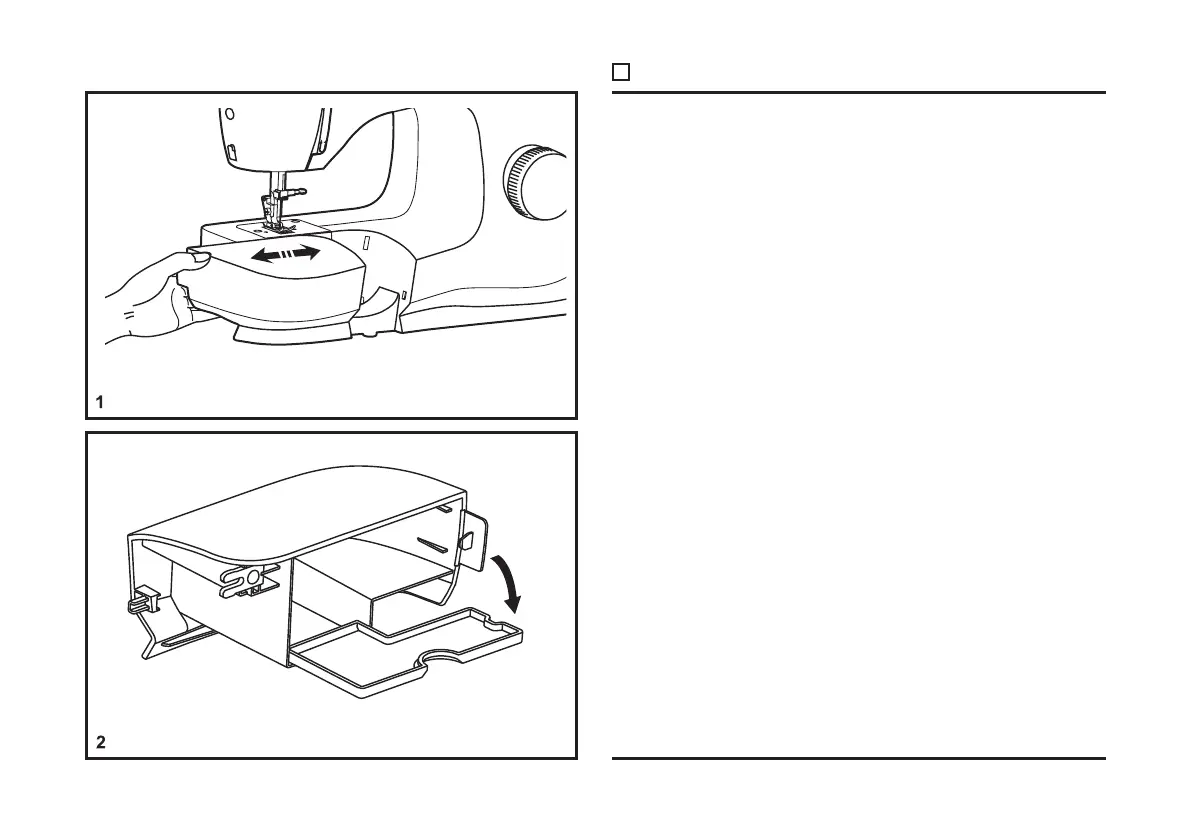 1

2