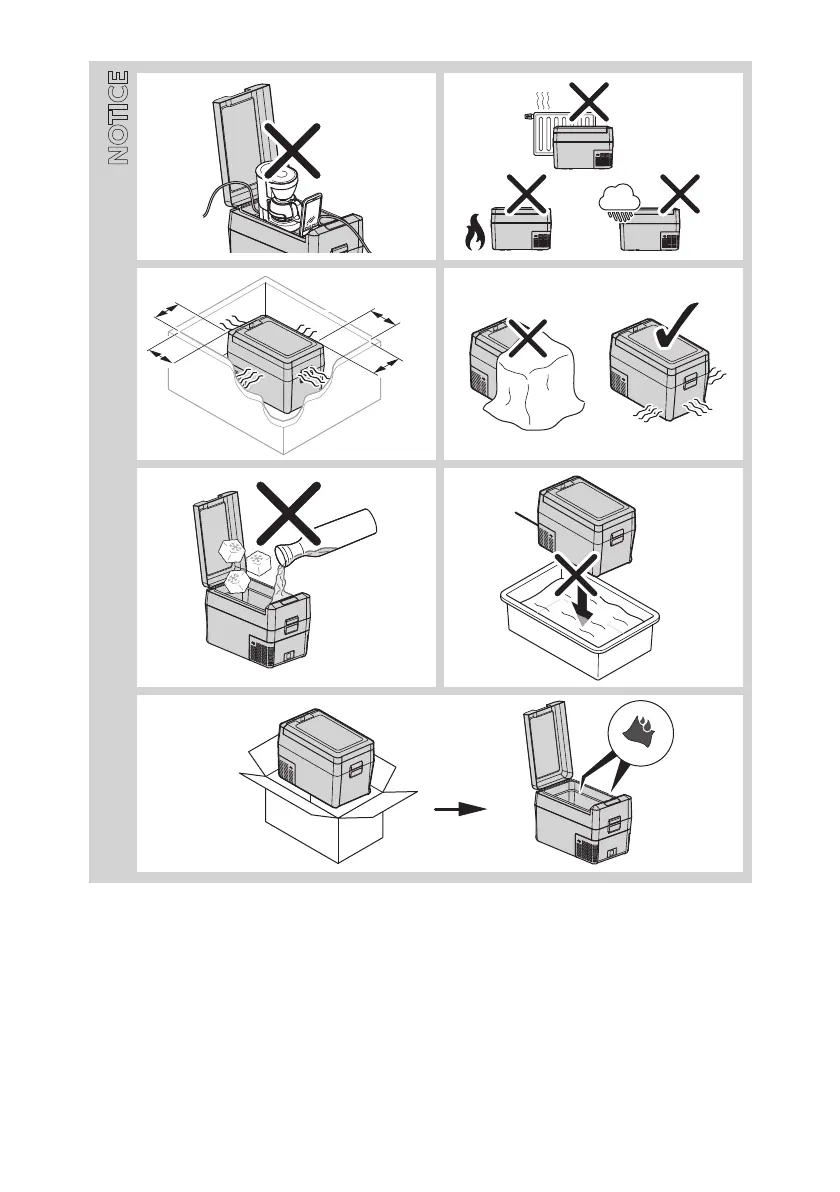 NOTICE