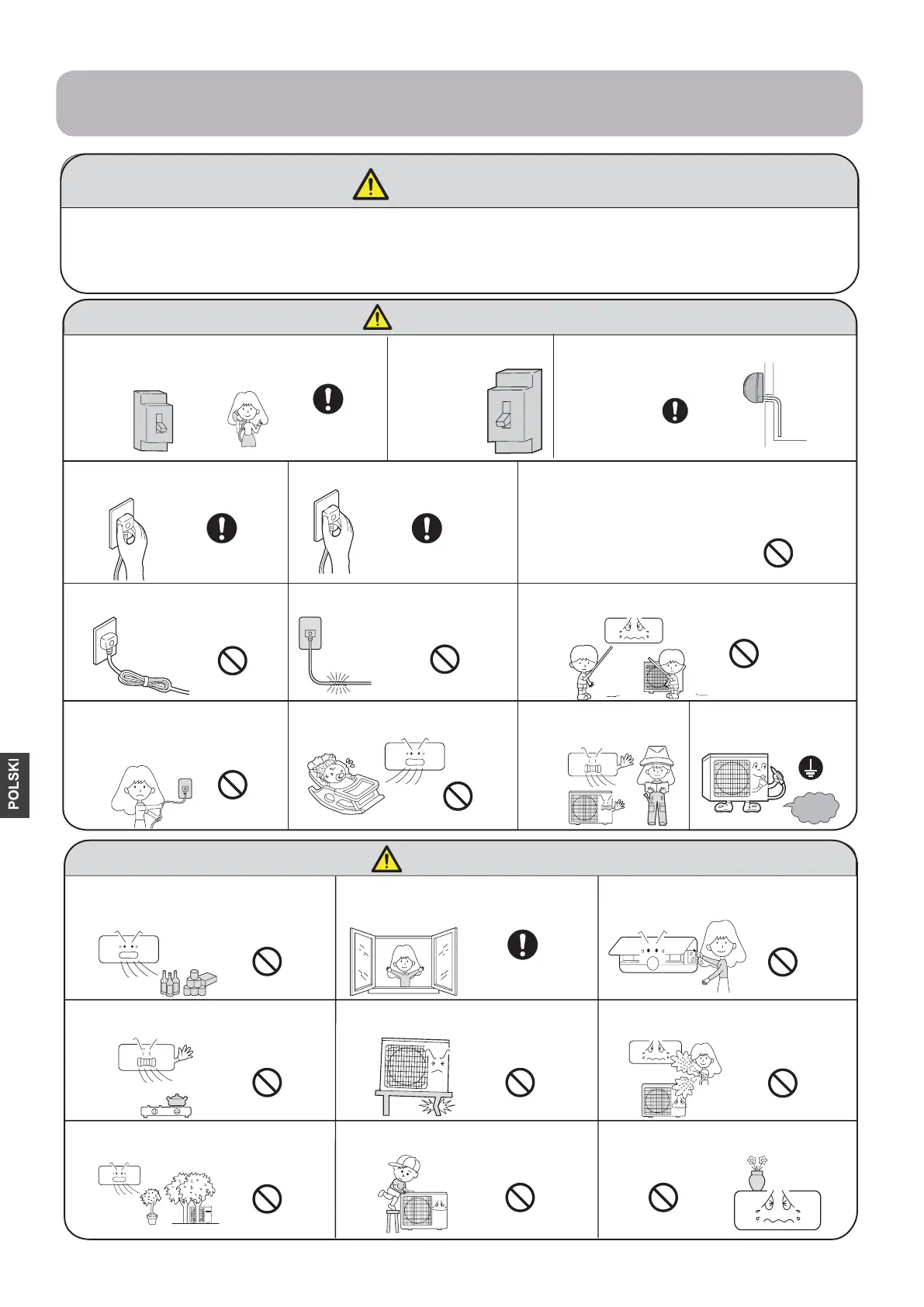 POLSKI