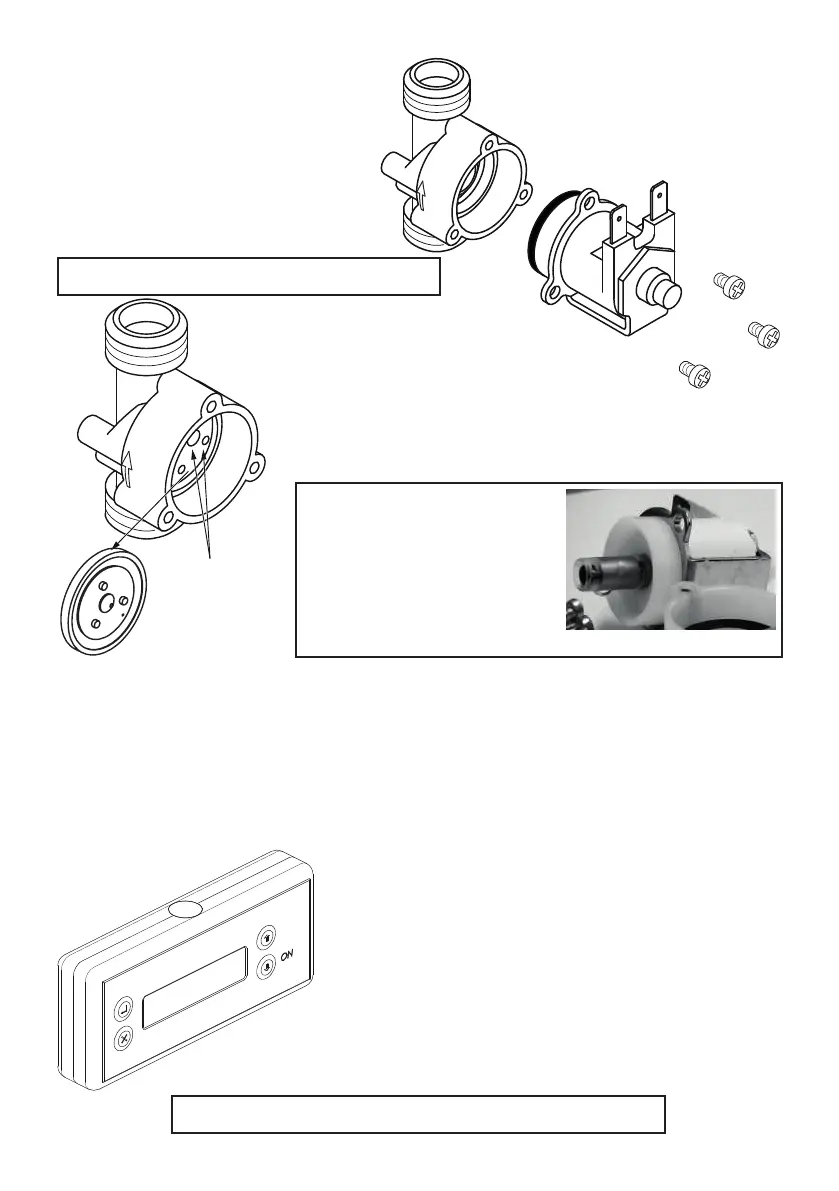 ON