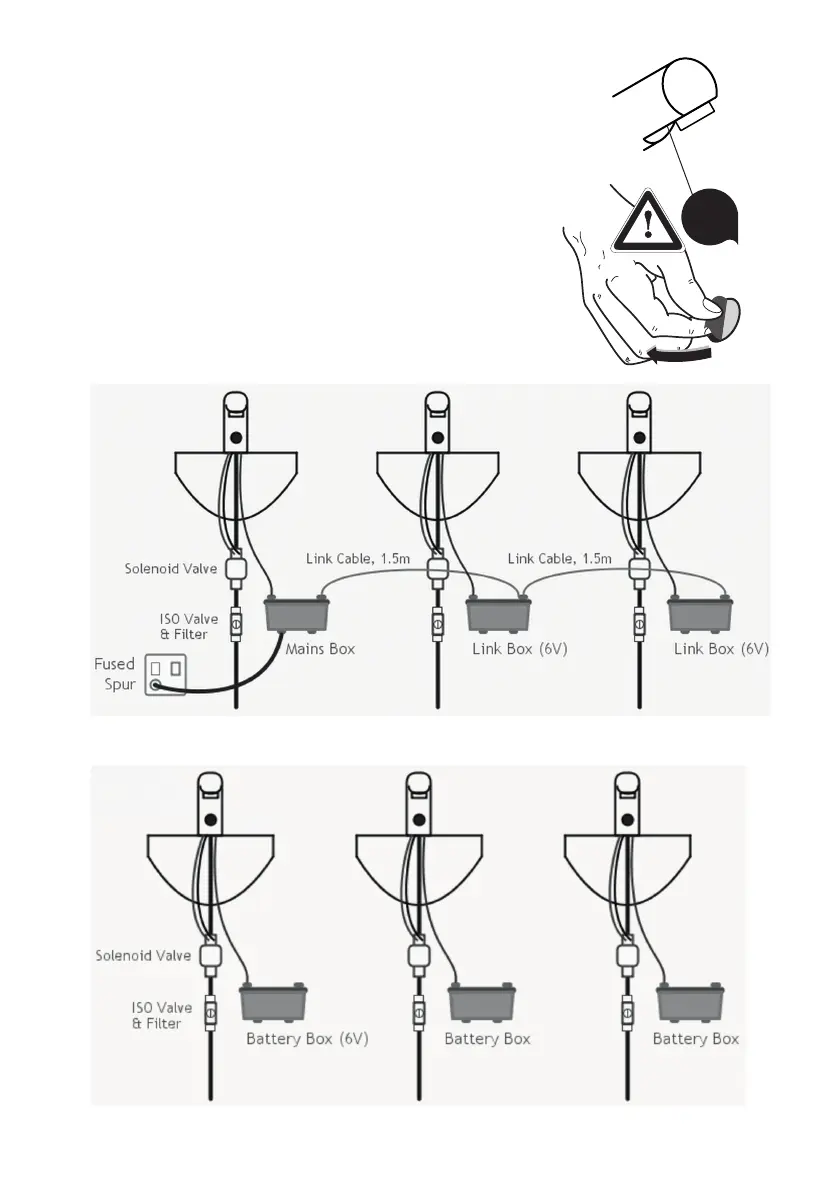 Solenoid Valve

Link Cable, 1.5m

Link Cable, 1.5m

ISO Valve & Filter

Fused Spur

Mains Box

Link Box (6V)

Link Box (6V)

Solenoid Valve

ISO Valve & Filter

Battery Box (6V)

Battery Box

Battery Box