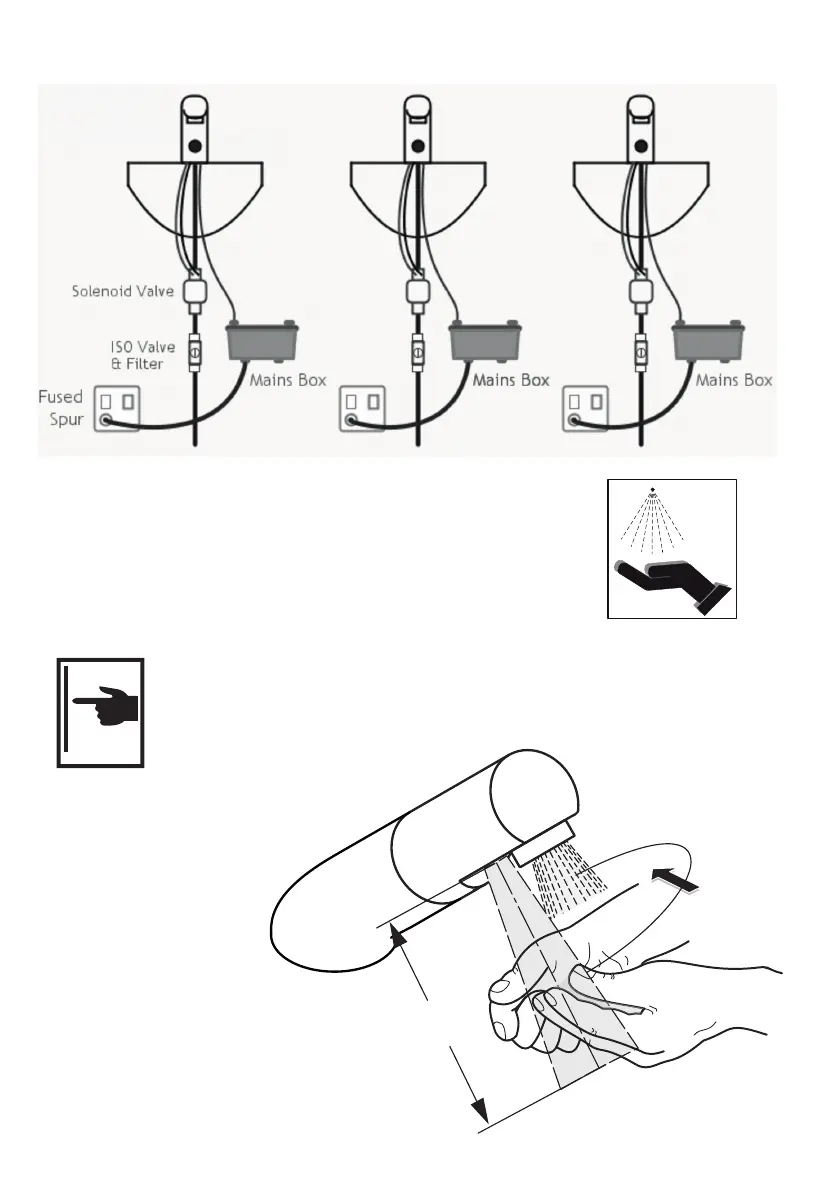 Solenoid Valve

ISO Valve & Filter

Fused Spur

Mains Box

Mains Box

Mains Box