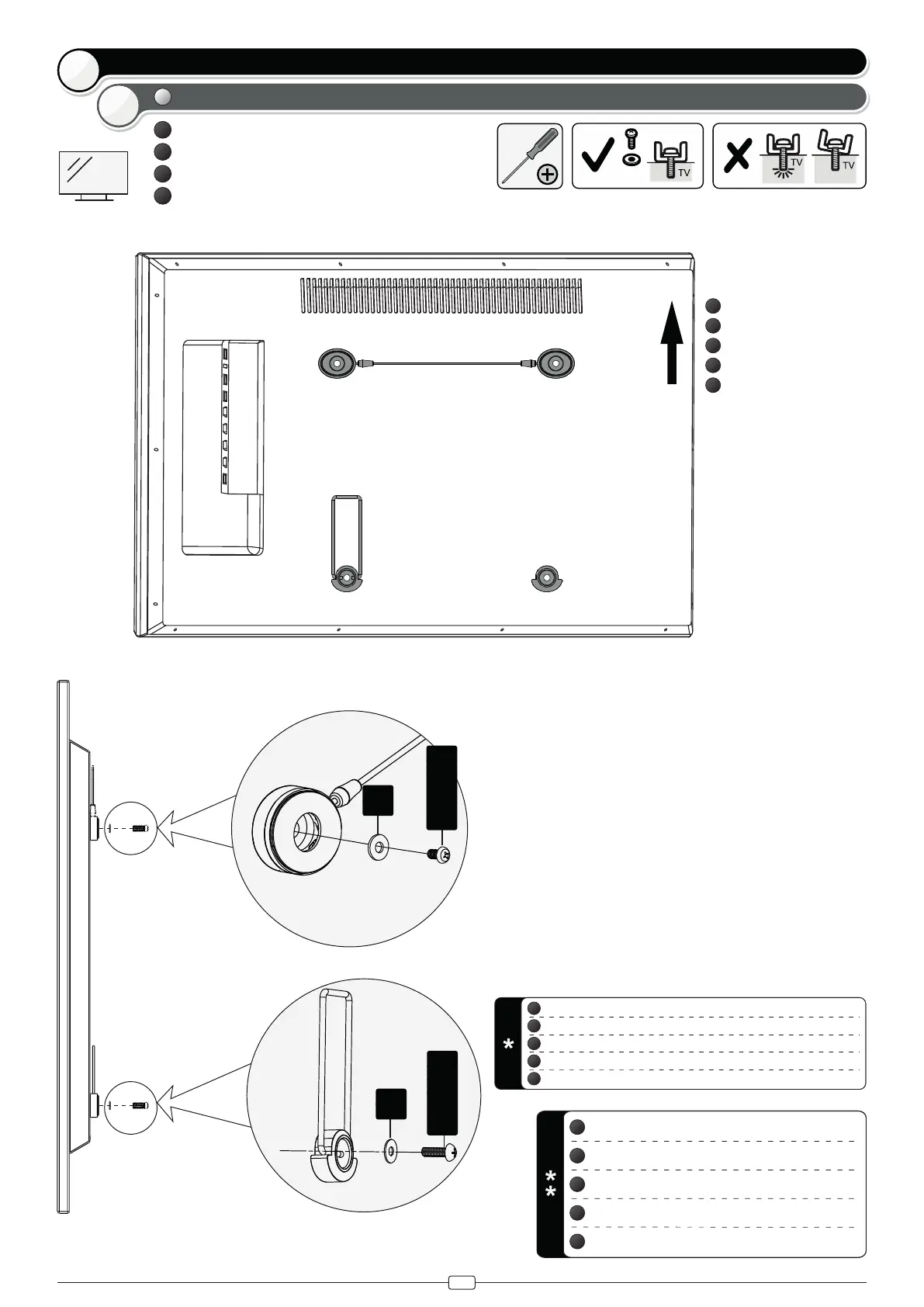 TV TV TV

*

**