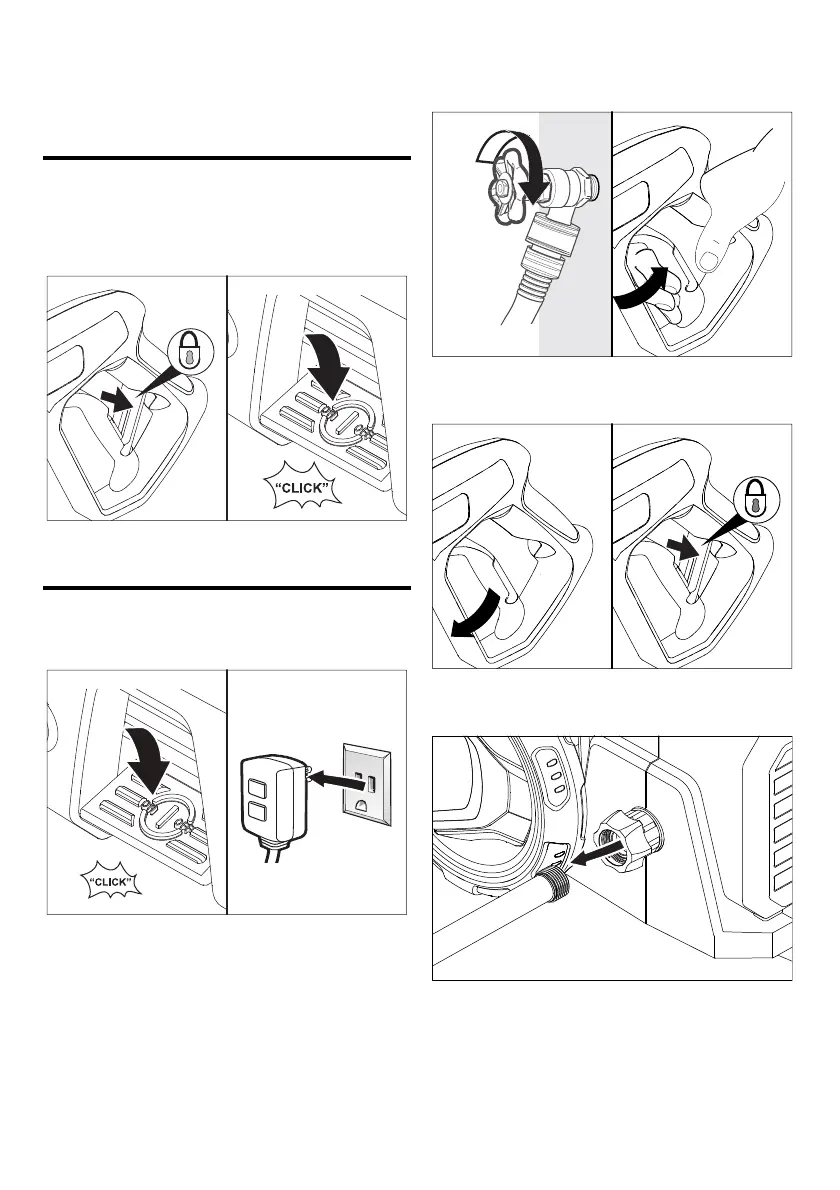 "CLICK"

"CLICK"