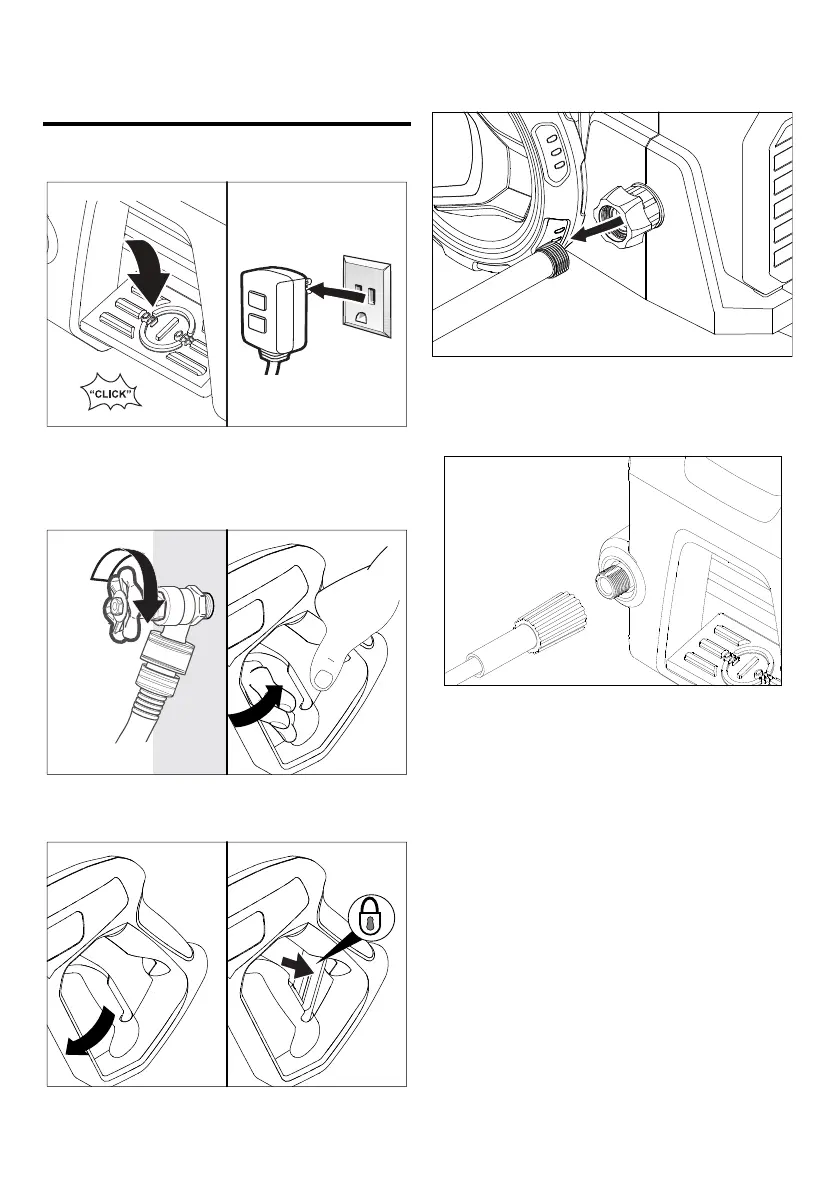 "CLICK"