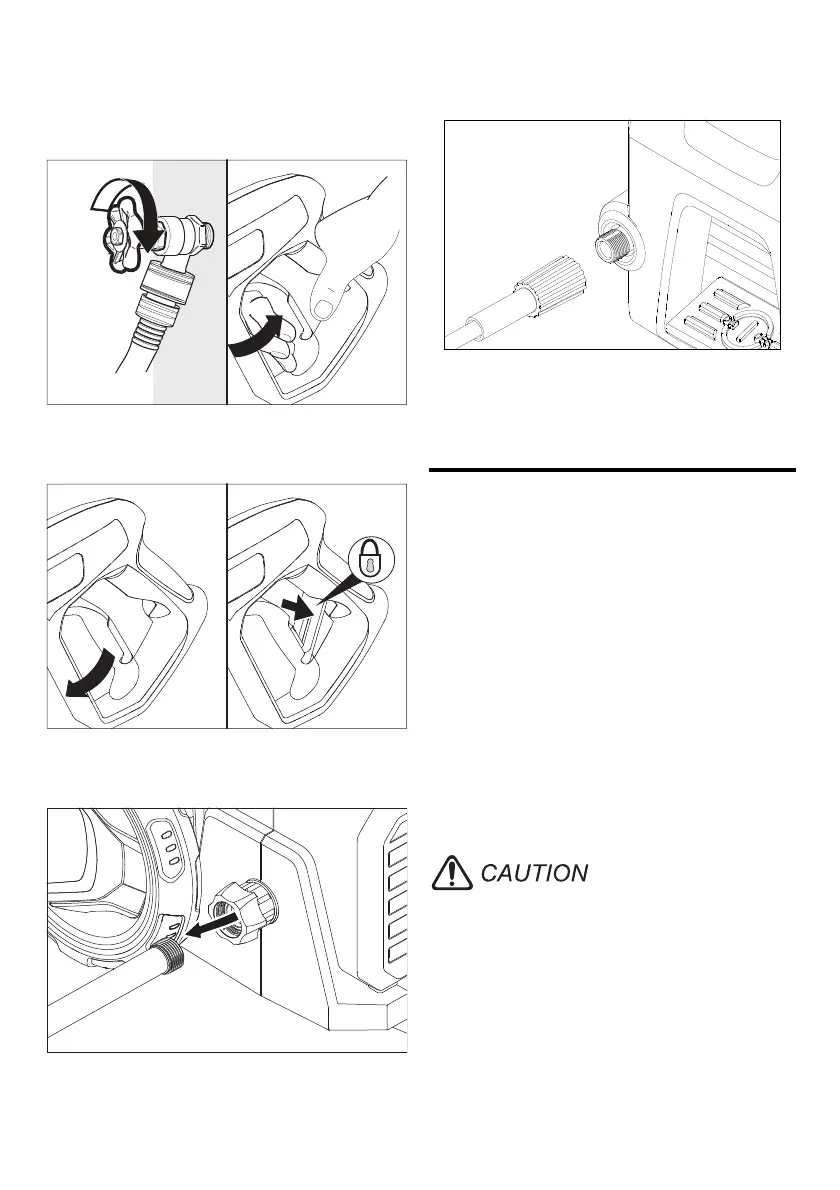 CAUTION