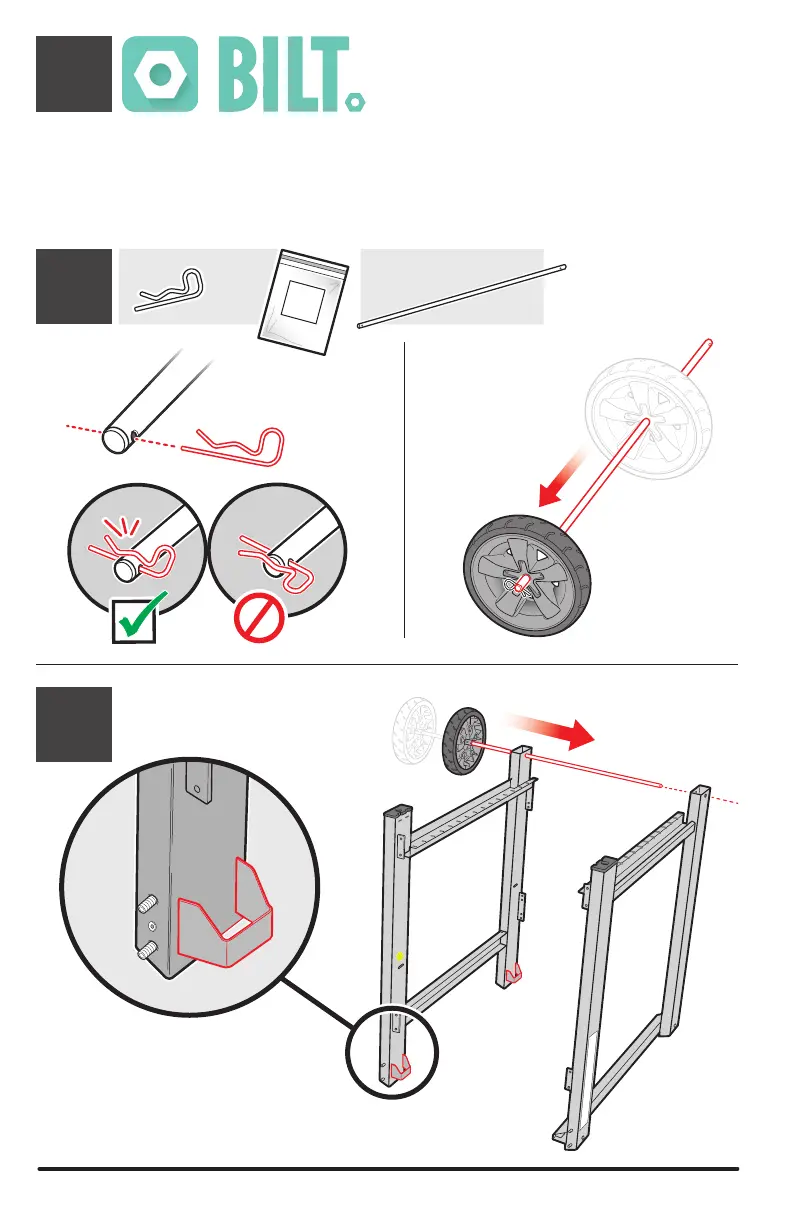 BILT.