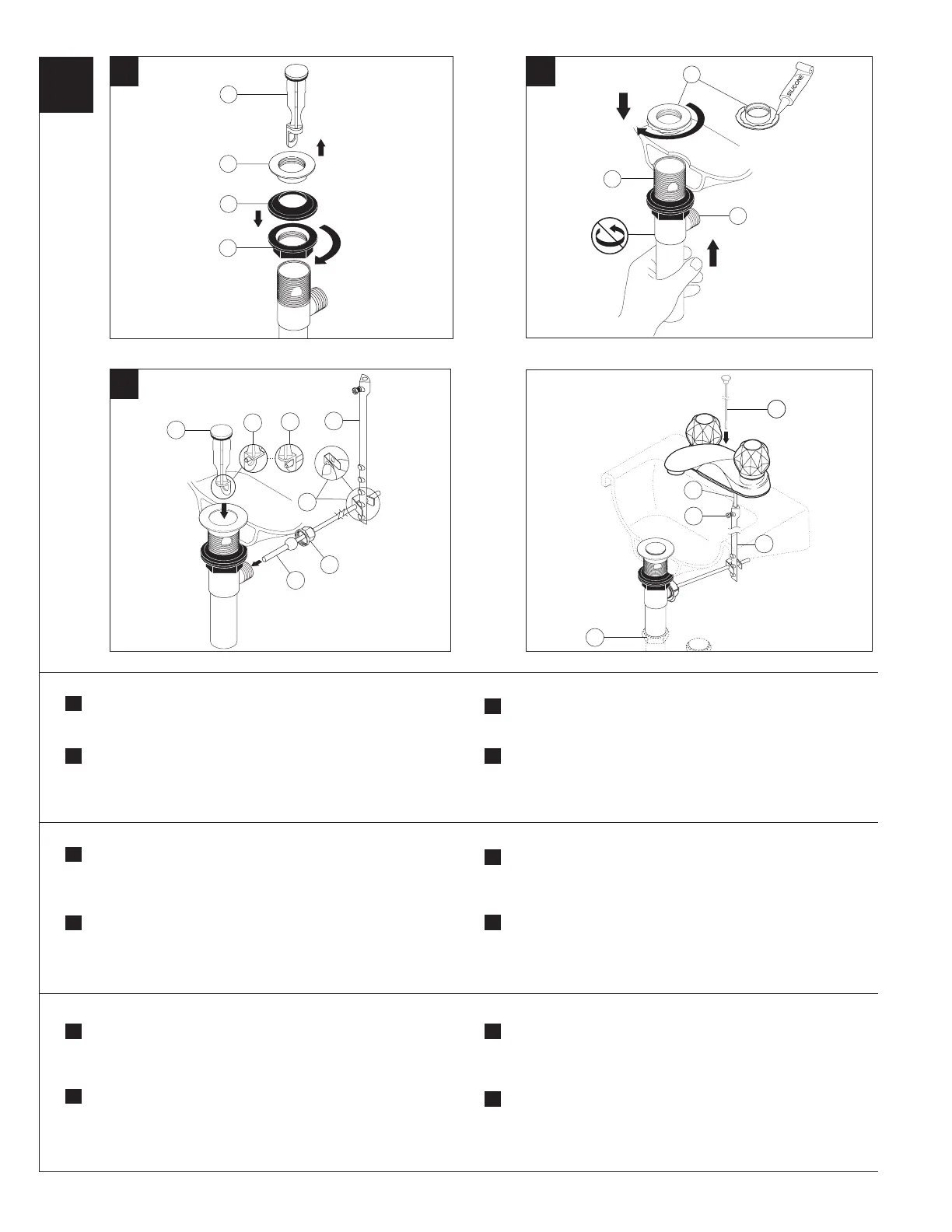 SILICONE