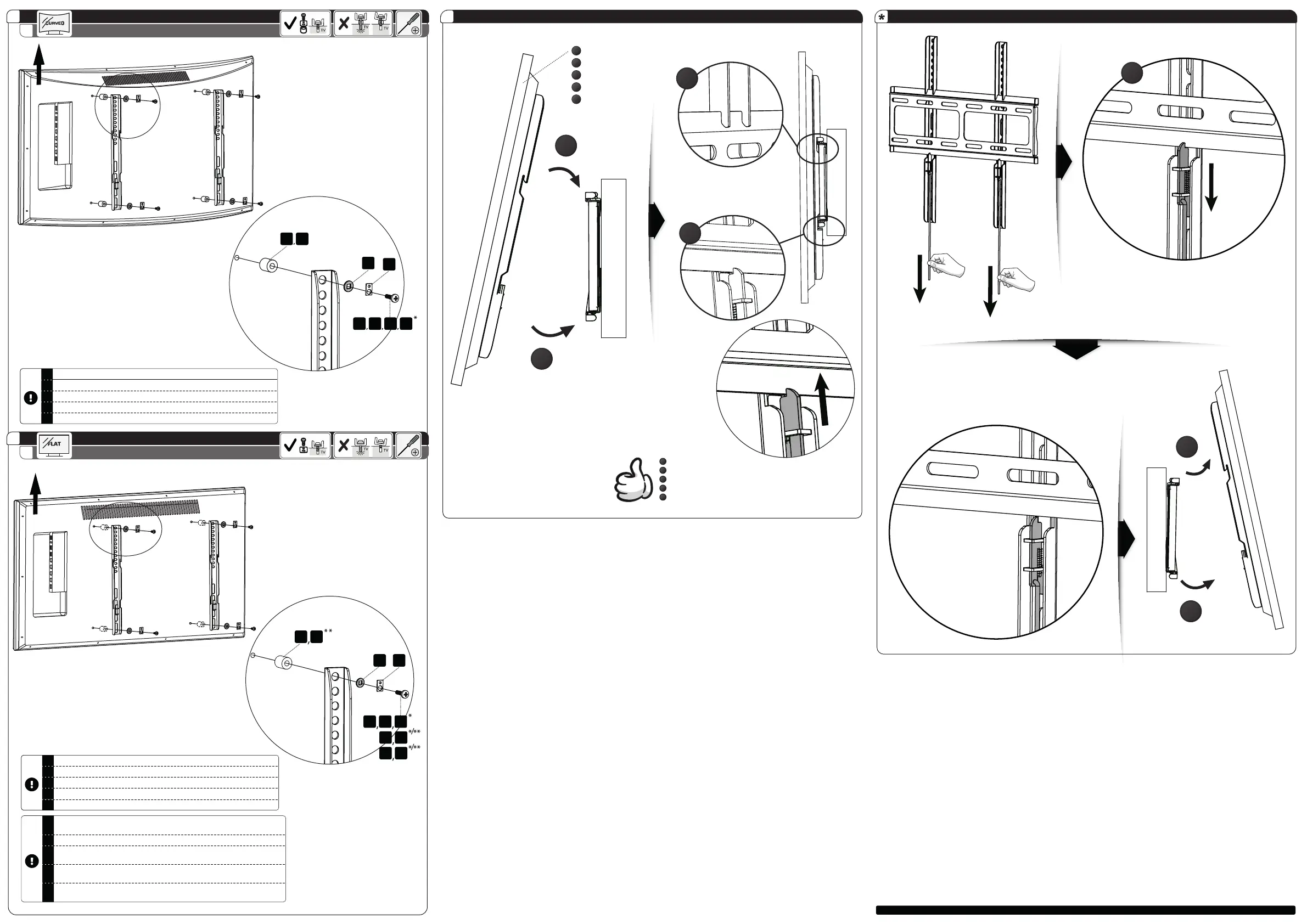 CURVED

TV

TV

TV

*

FLAT

TV

TV

TV

**

*

*/**

*/**

*