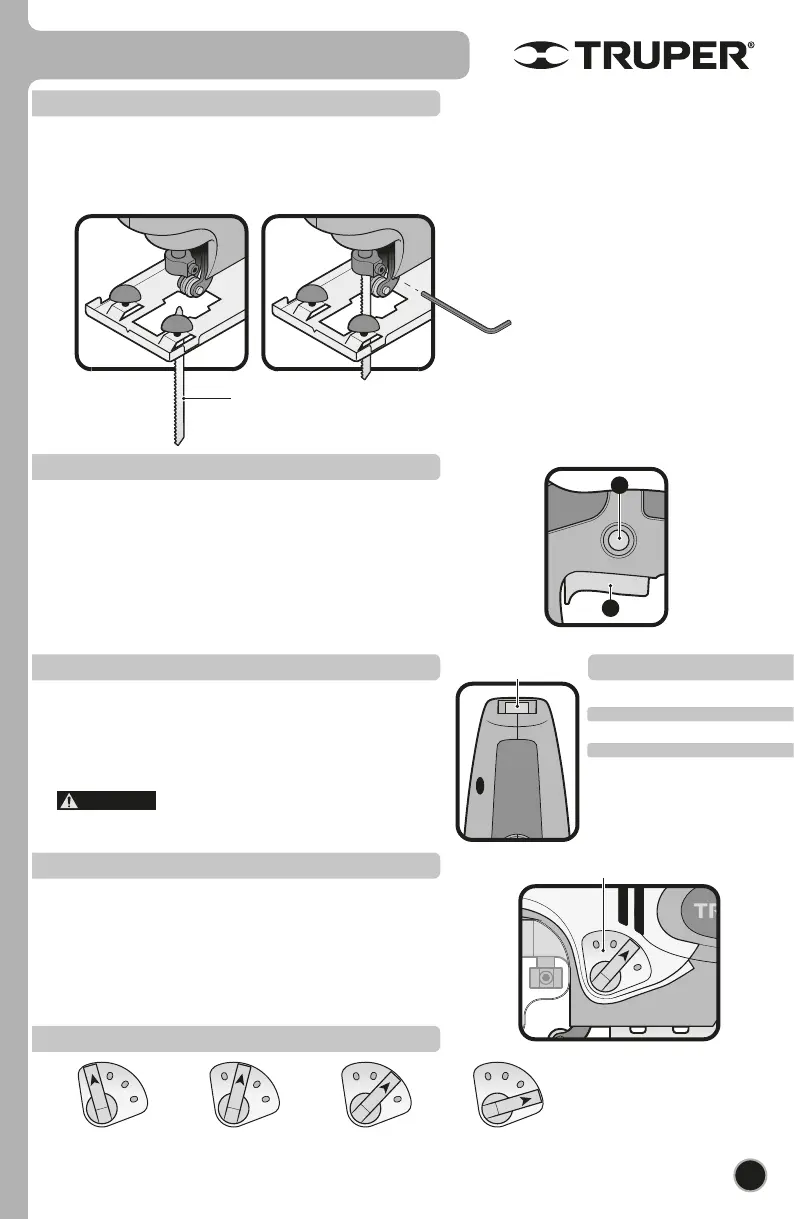 TRUPER®

TR