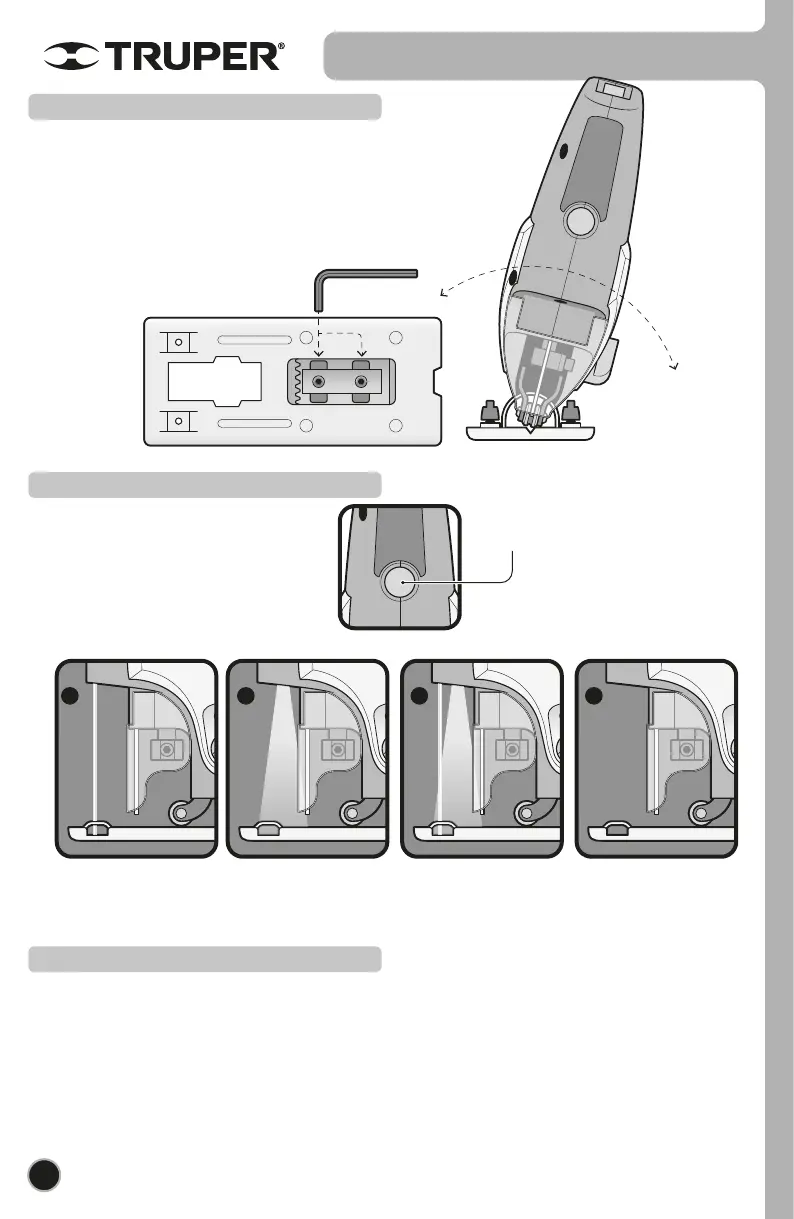 TRUPER®