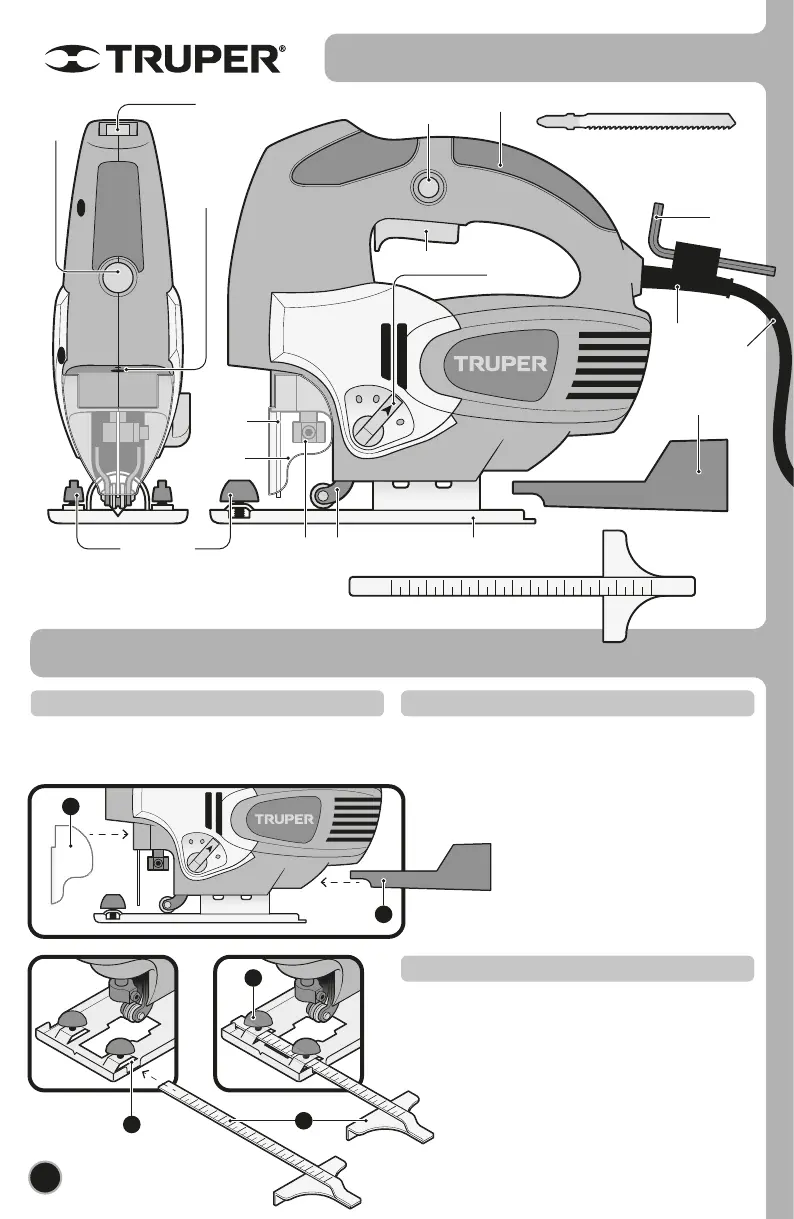 TRUPER®

TRUPER

TRUPER