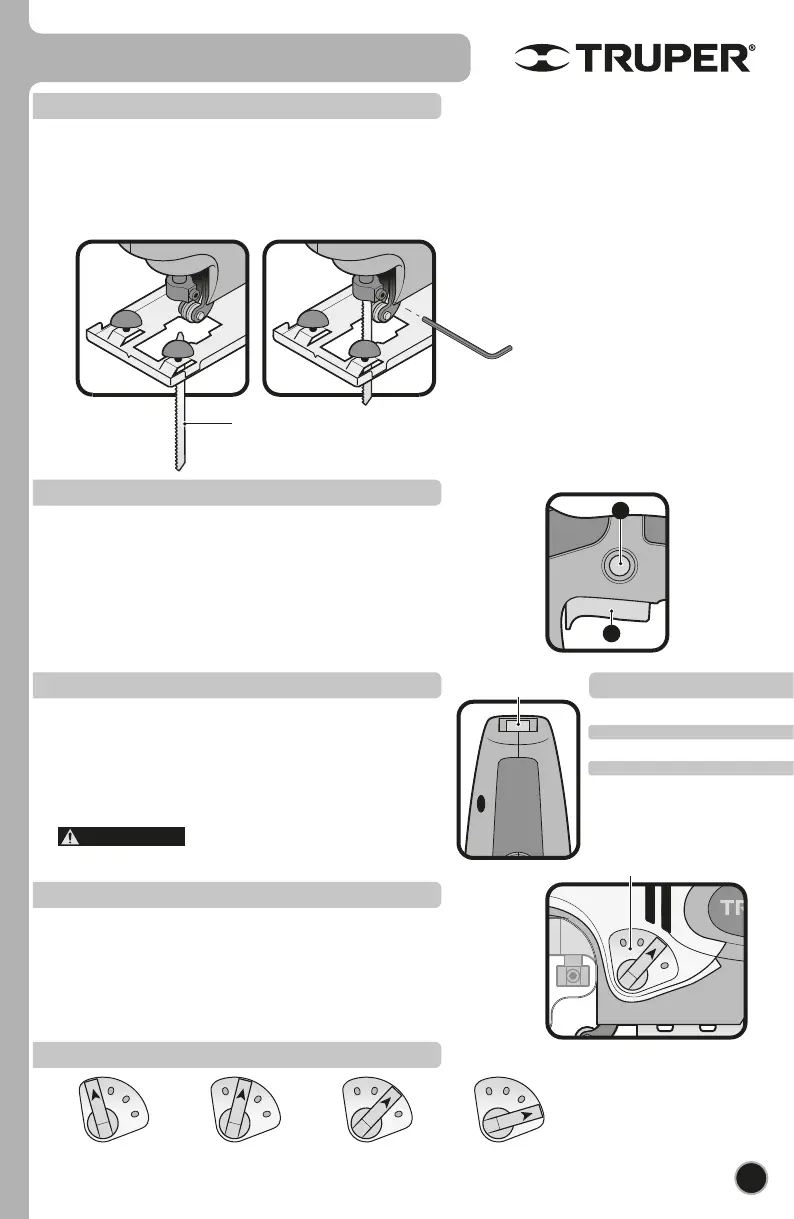 TRUPER®

TR