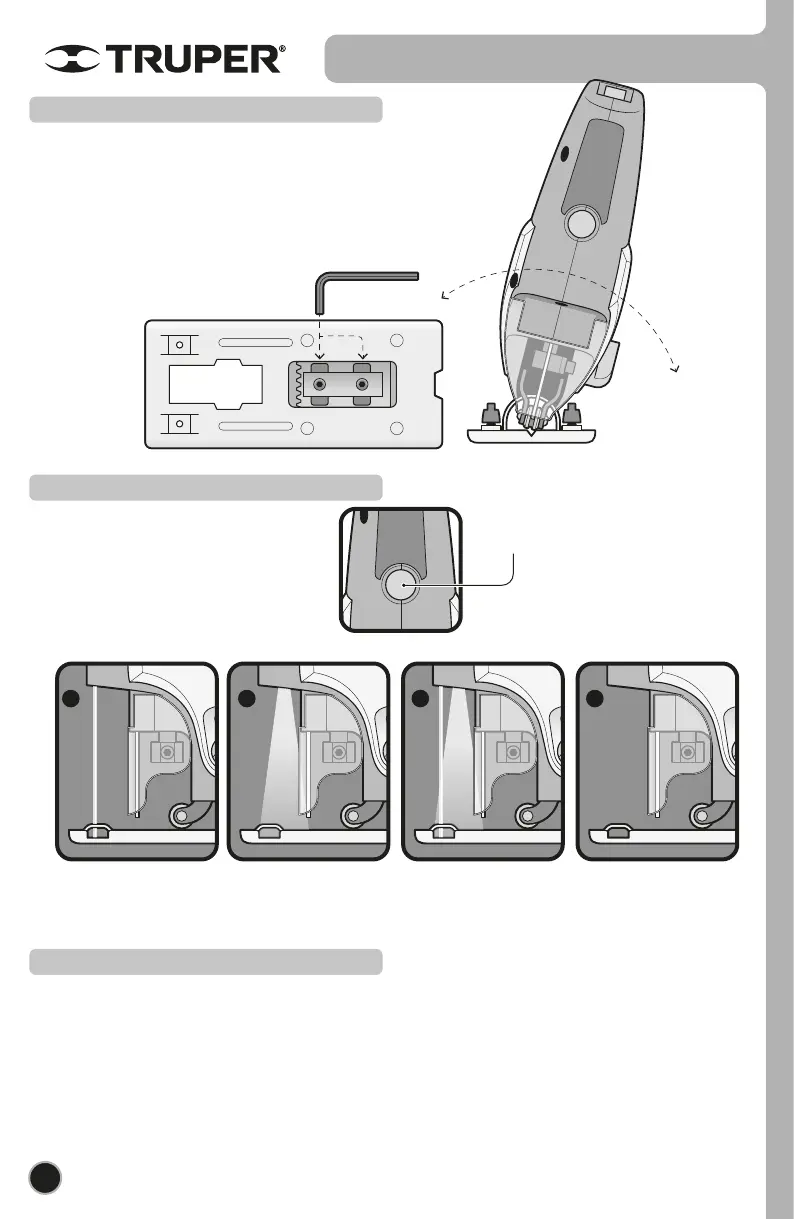 TRUPER®