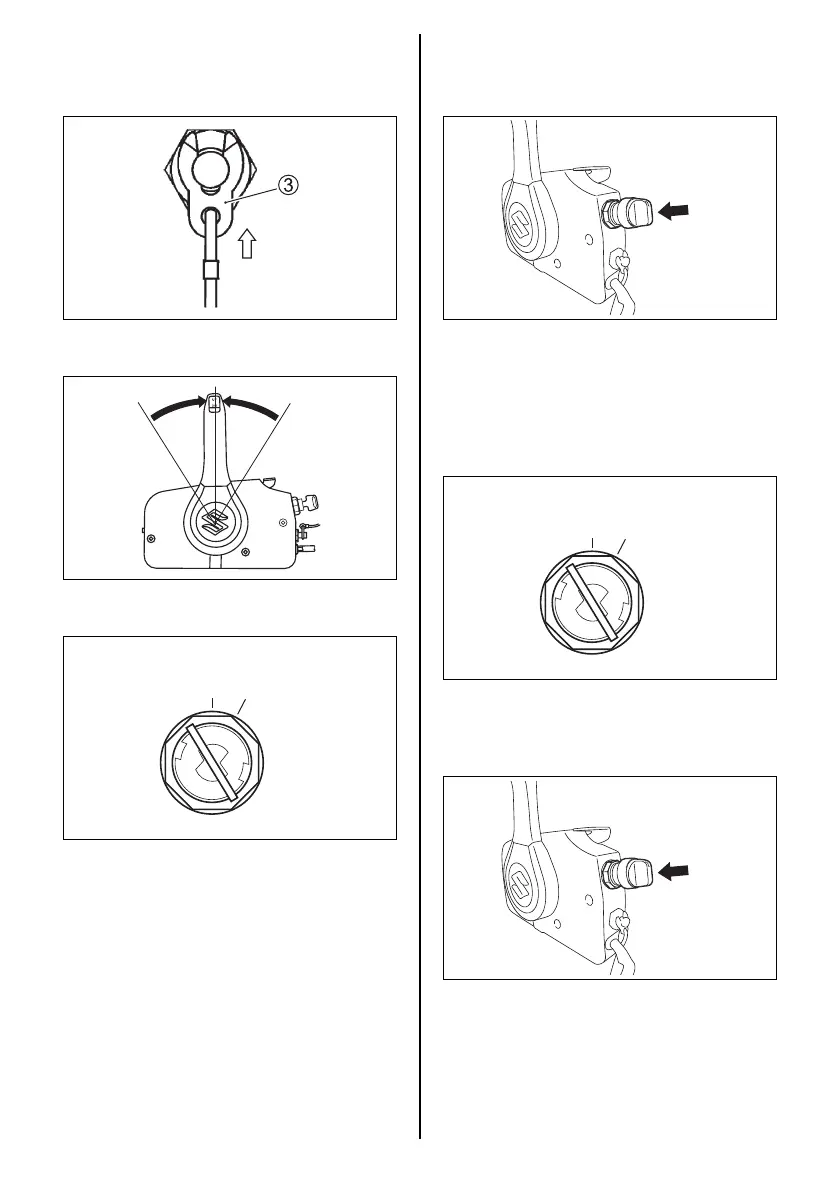 ③