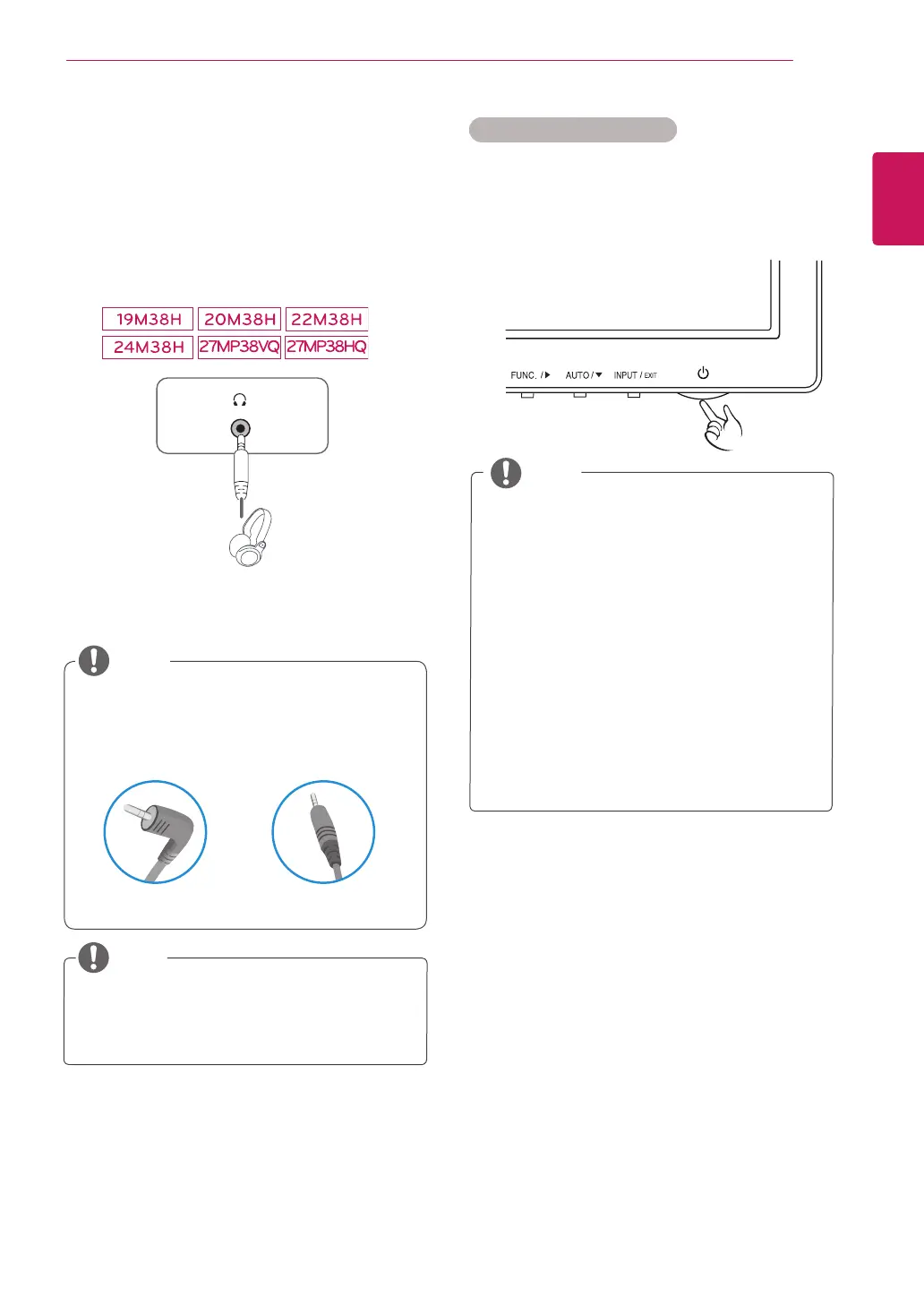 19M38H
20M38H
22M38H
24M38H
27MP38VQ
27MP38HQ

FUNC. / ▶
AUTO / ▼
INPUT / EXIT