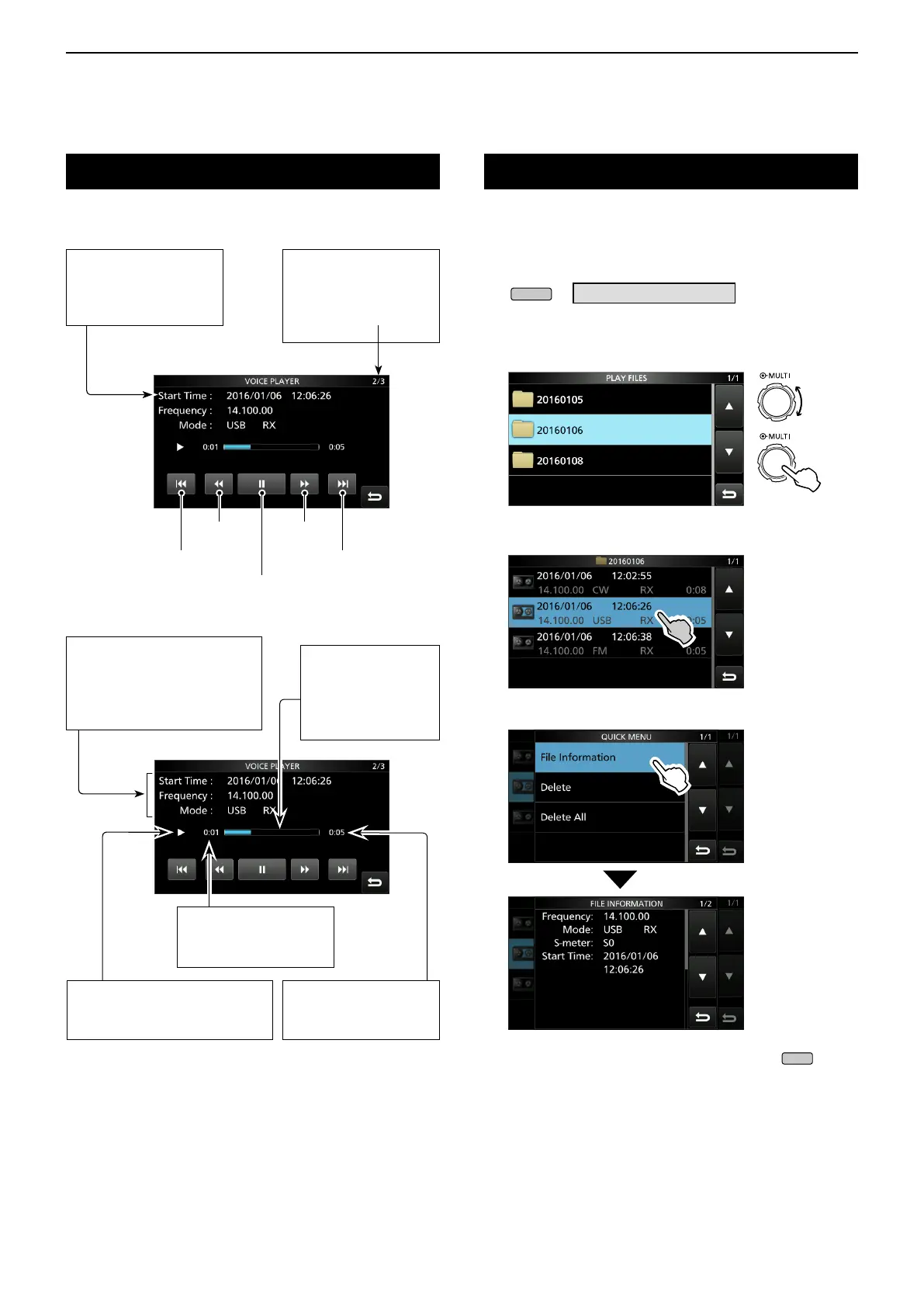 VOICE PLAYER 2/3
Start Time : 2016/01/06 12:06:26
Frequency : 14.100.00
Mode : USB RX
0:01 0:05

VOICE PLAYER 2/3
Start Time : 2016/01/06 12:06:26
Frequency : 14.100.00
Mode : USB RX
0:01 0:05

PLAY FILES 1/1
20160105
20160106
20160108

MULTI
MULTI

20160106 1/1
2016/01/06 12:02:55
14.100.00 CW RX 0:08
2016/01/06 12:06:26
14.100.00 USB RX 0:05
2016/01/06 12:06:38
14.100.00 FM RX 0:05

QUICK MENU 1/1 1/1
File Information
Delete
Delete All

FILE INFORMATION 1/2 1/1
Frequency: 14.100.00
Mode: USB RX
S-meter: S0
Start Time: 2016/01/06
12:06:26