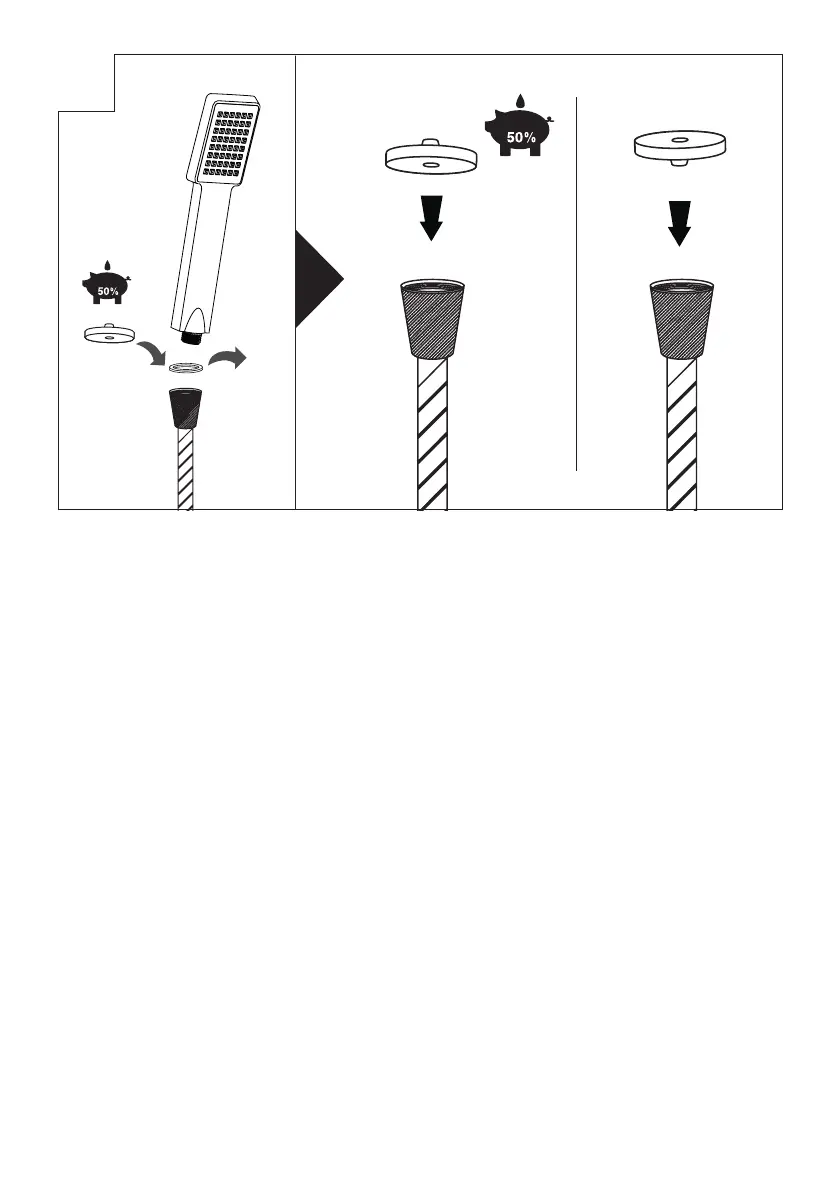 50%

50%