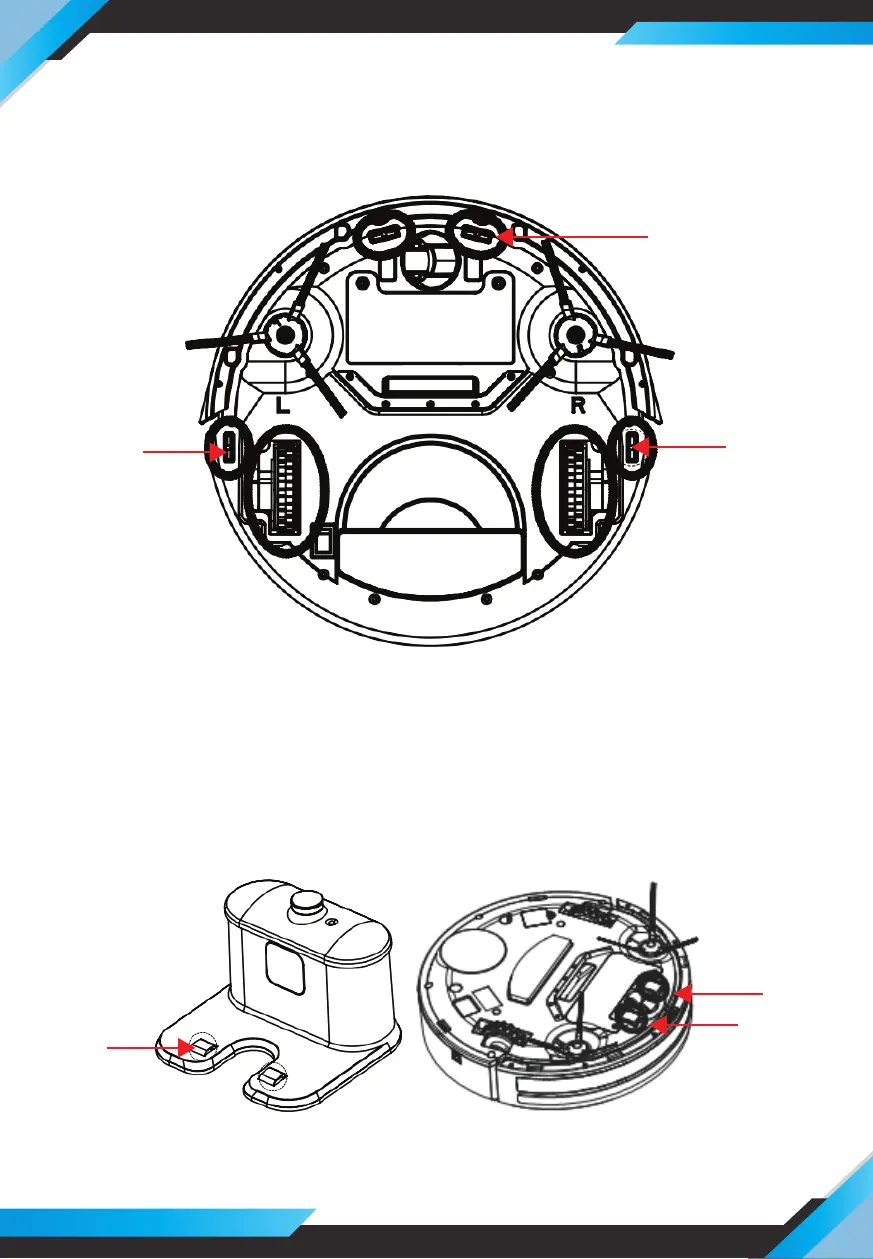 L

R