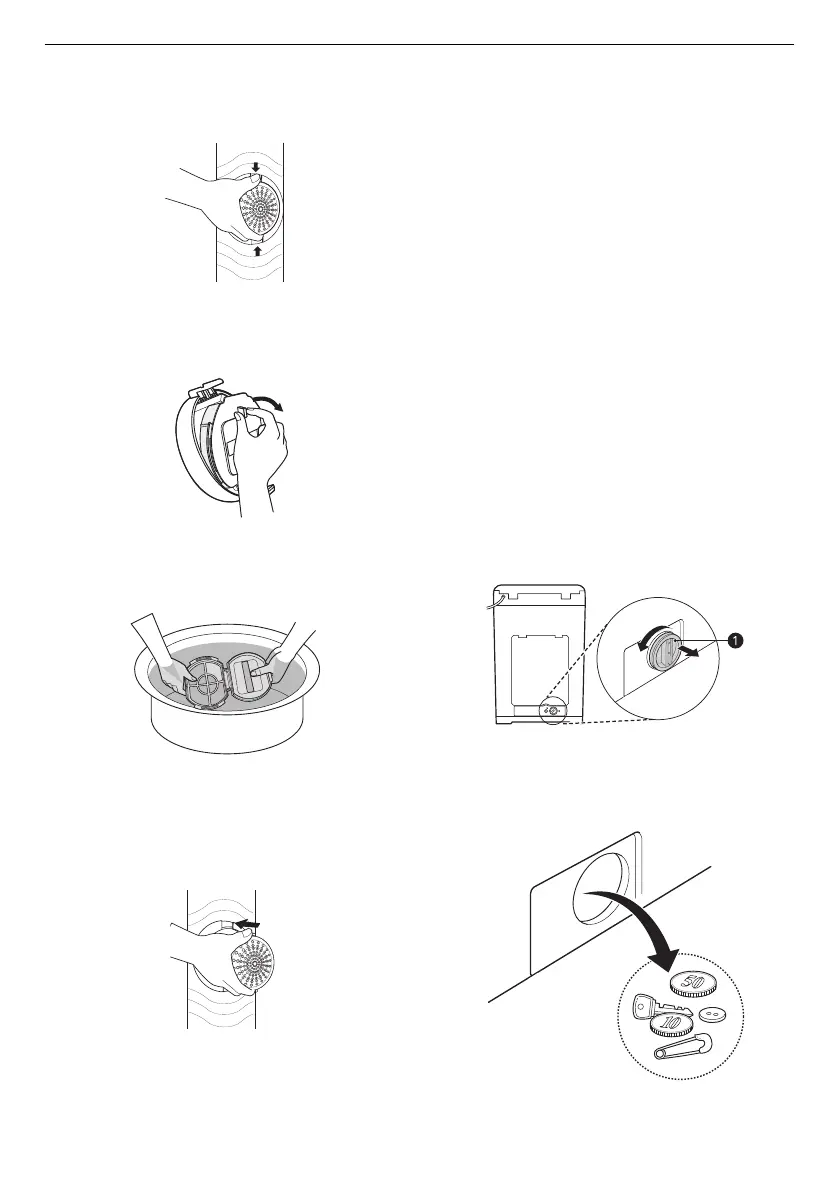 1

50

10