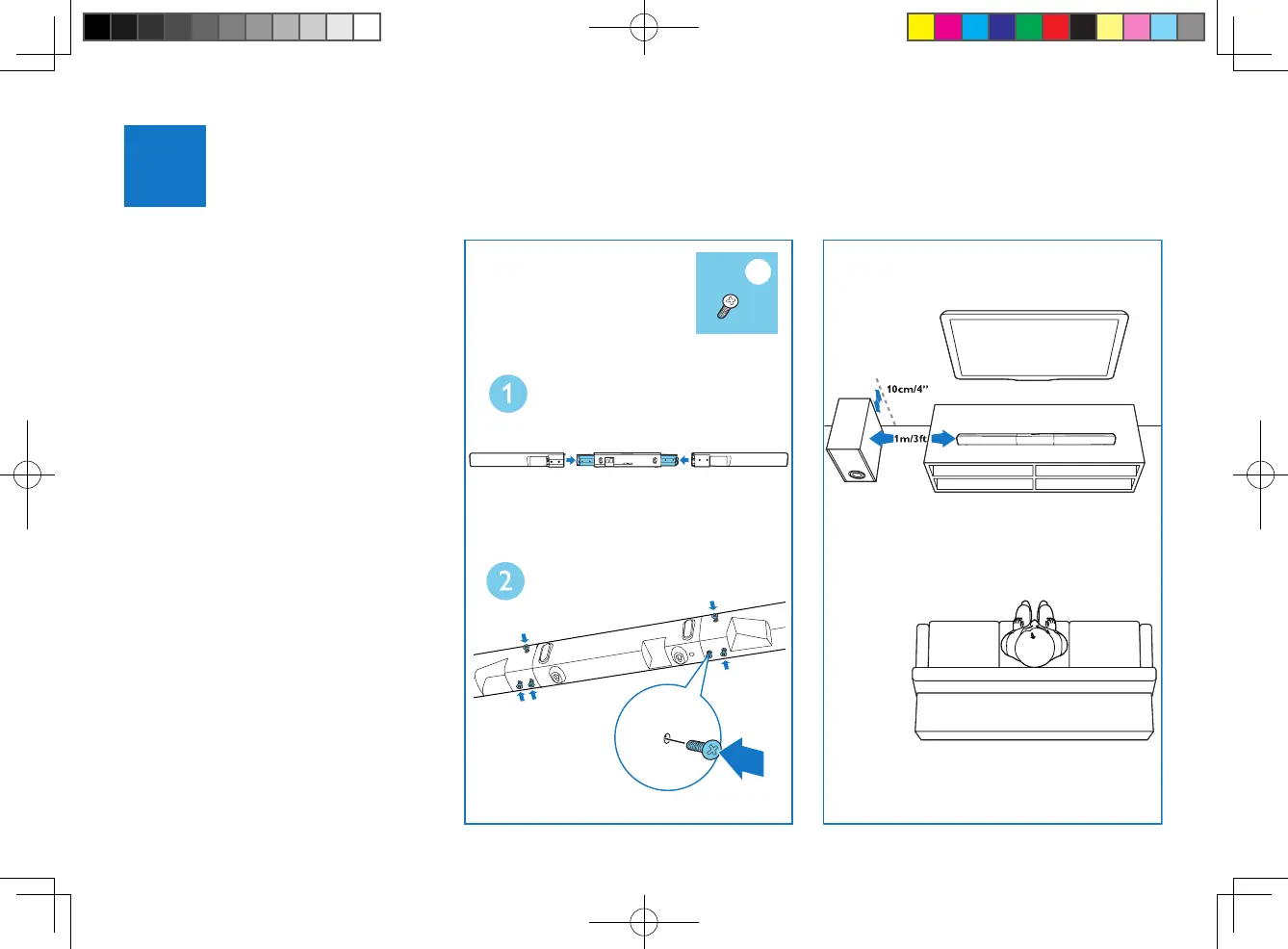 1

2

10cm/4"

1m/3ft