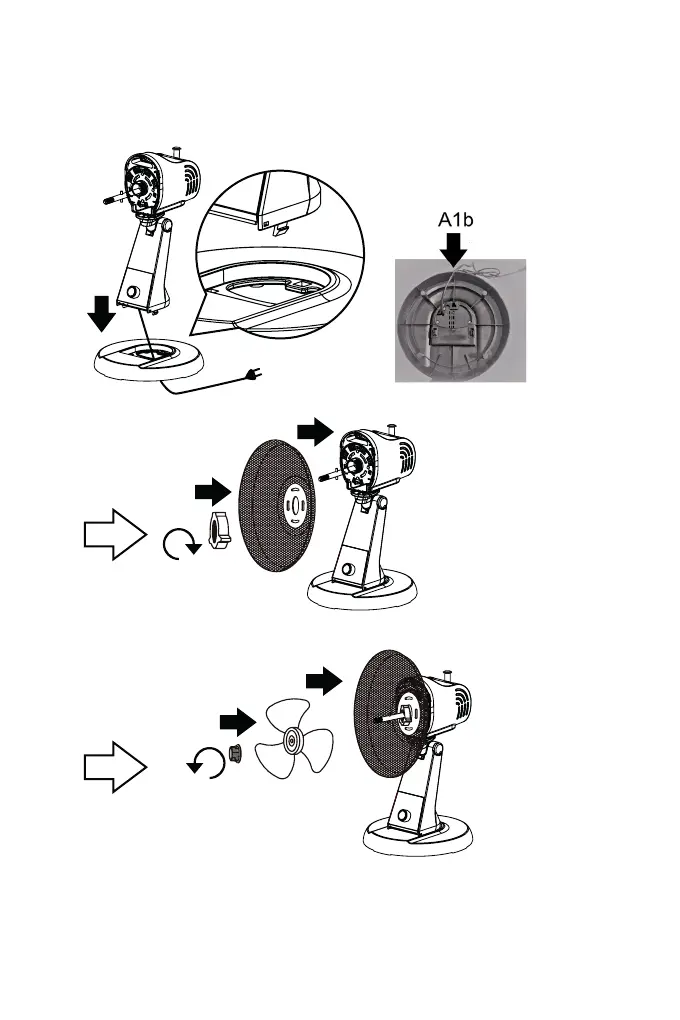 A1b