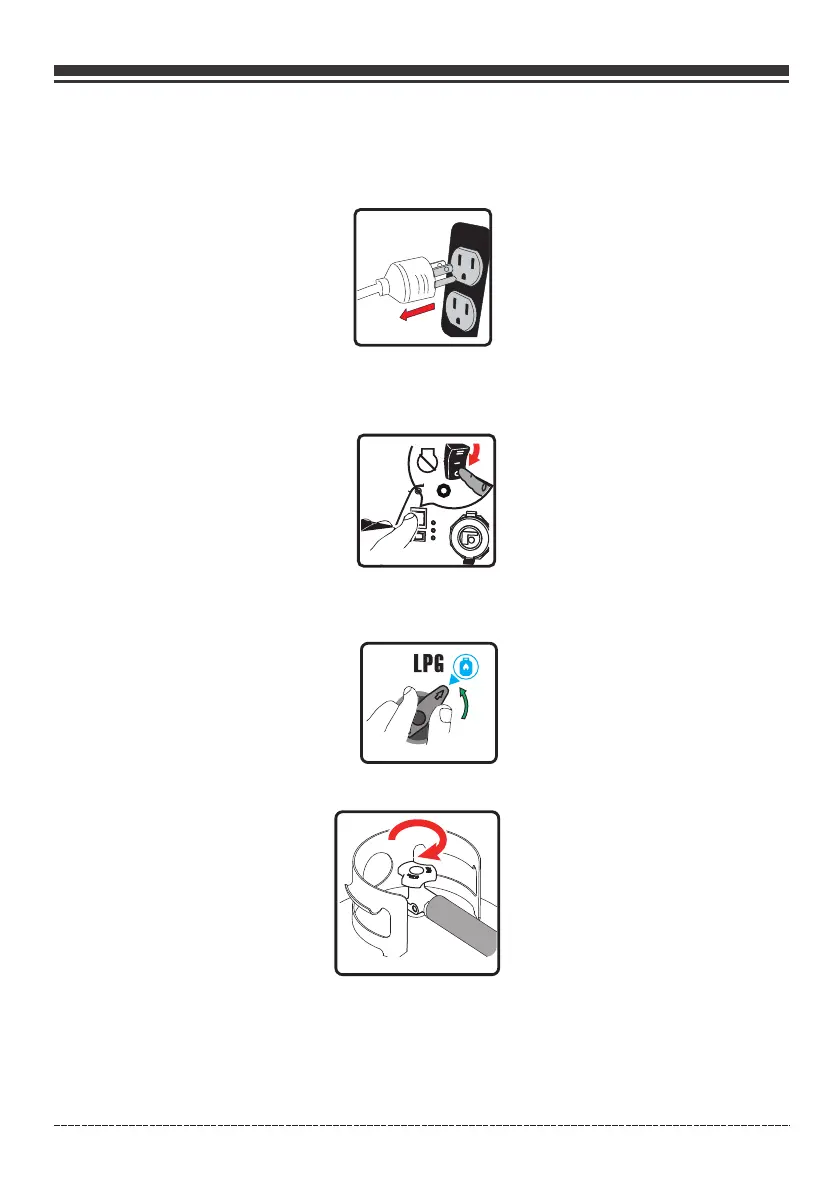 LPG