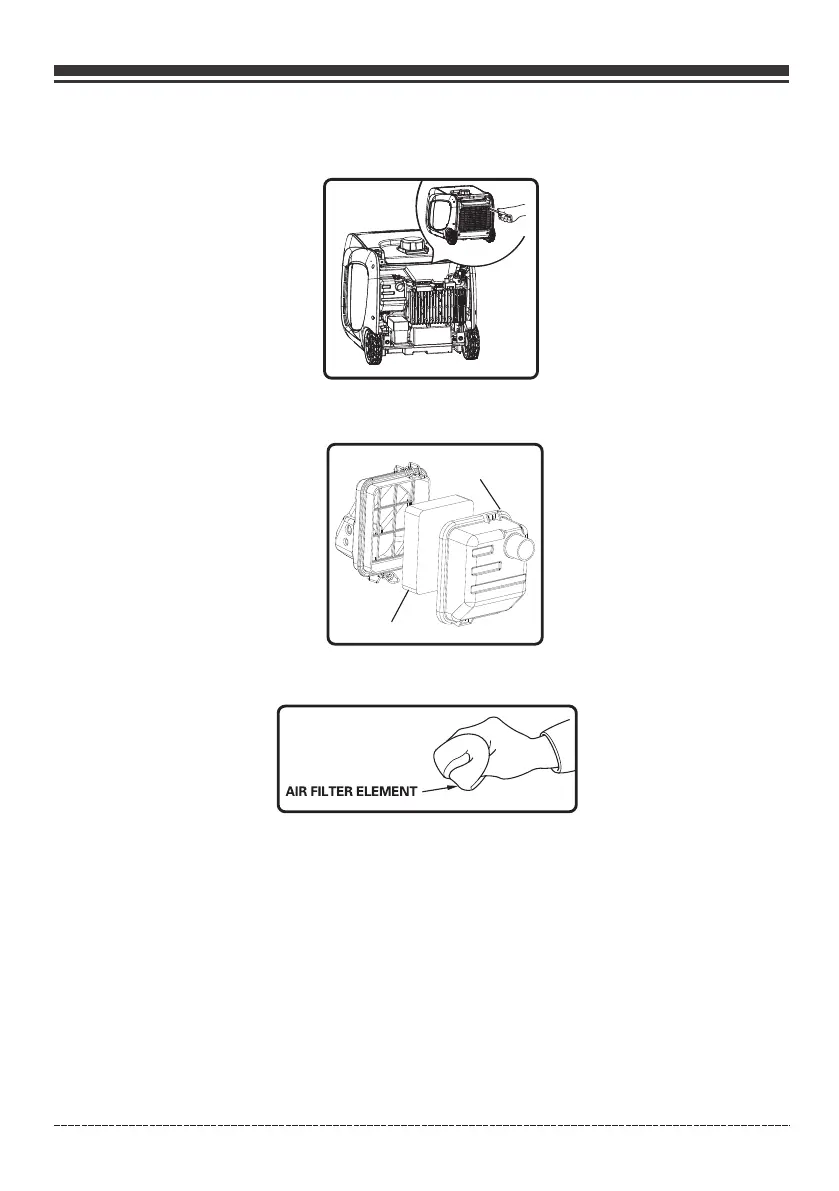 AIR FILTER ELEMENT