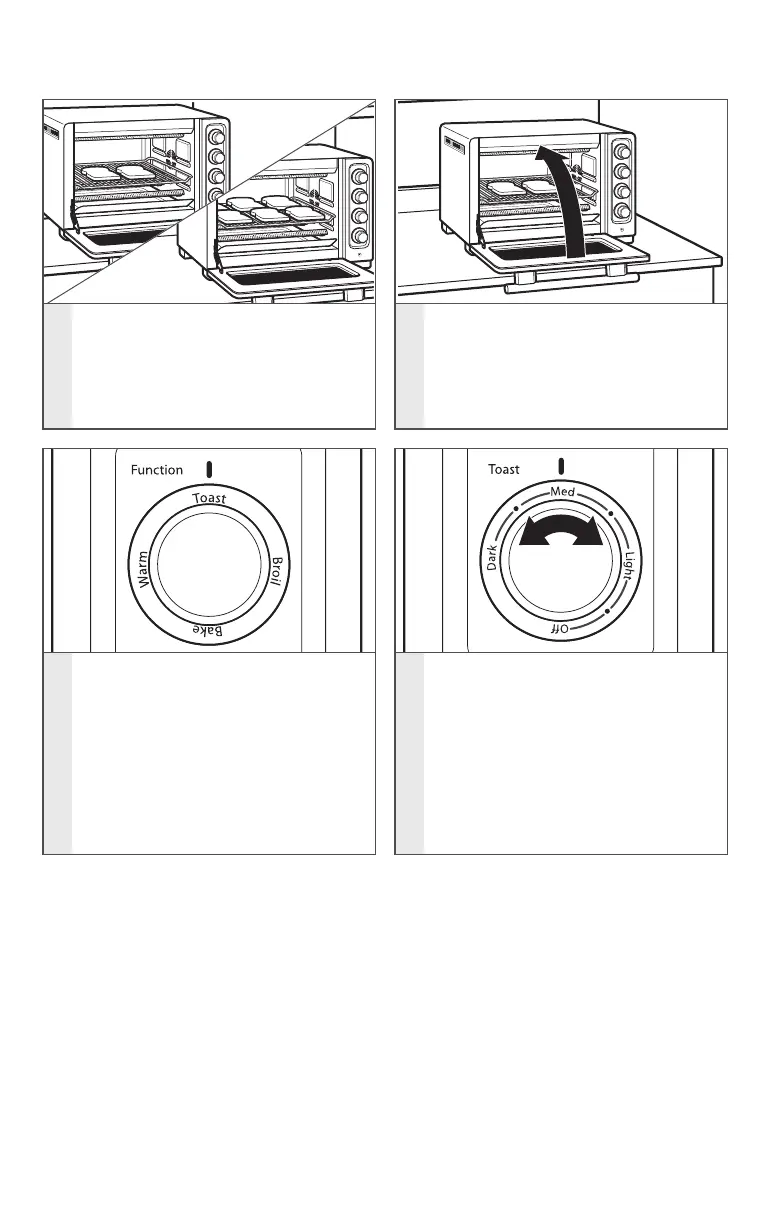 Function

Toast

Broil

Bake

Warm

Toast

Med

Light

Off

Dark