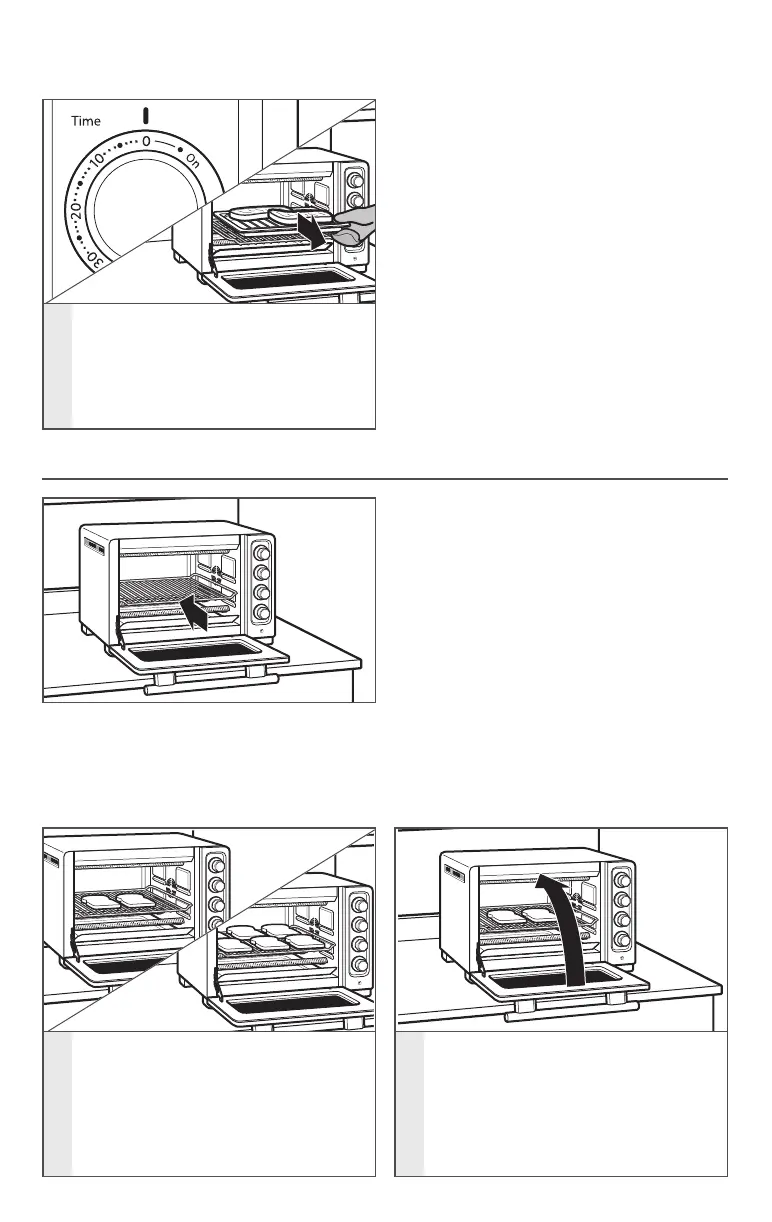 Time

0

On

10

20

30