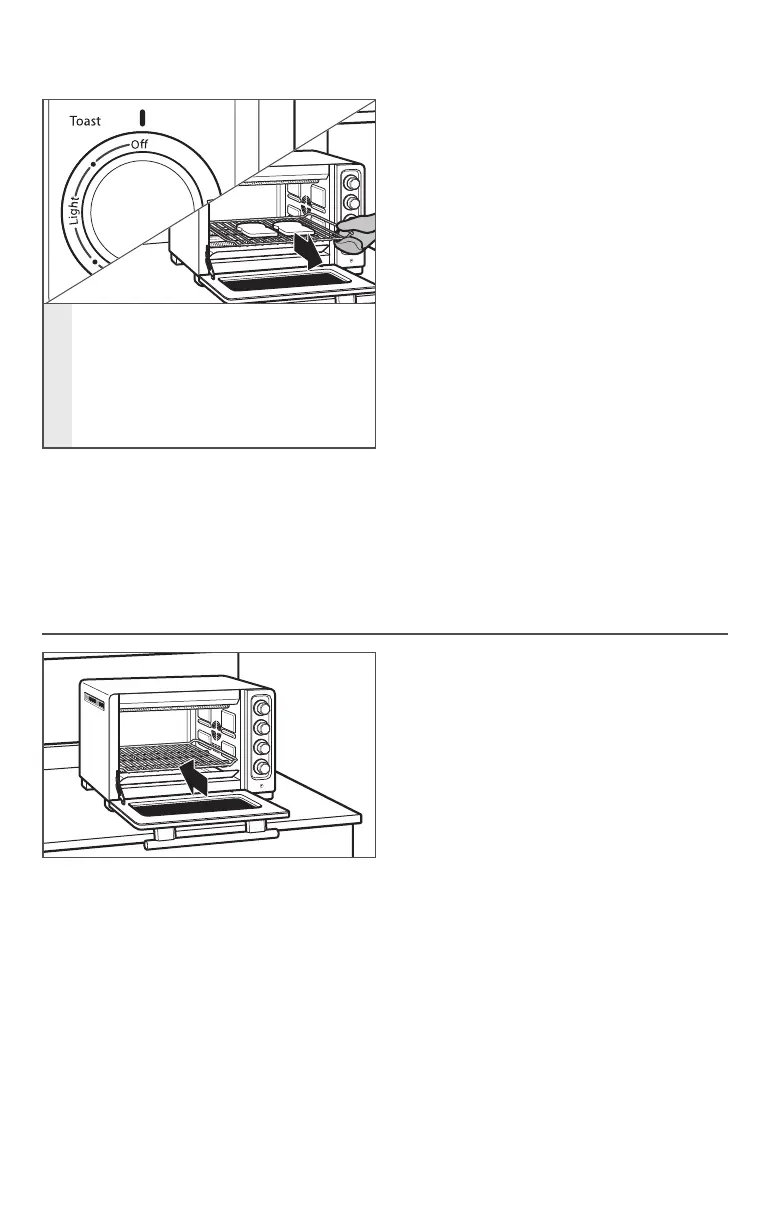 Toast

Off

Light