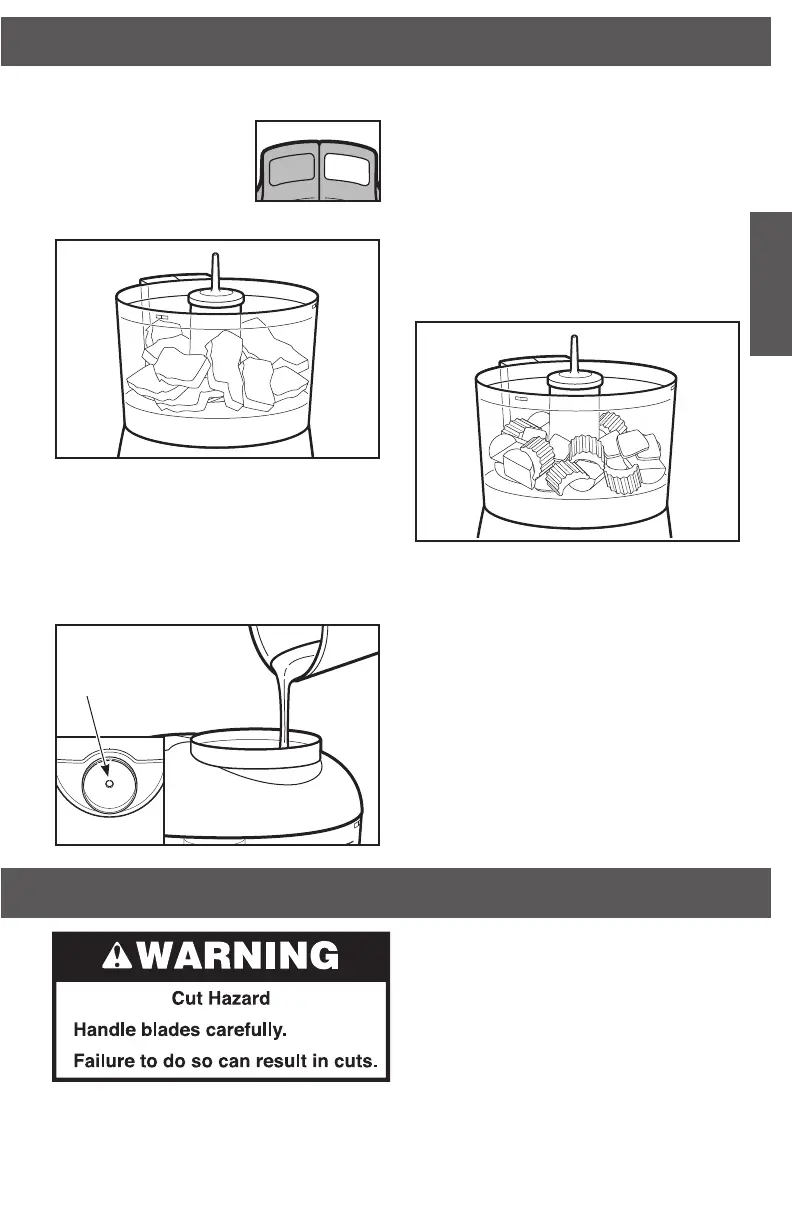 WARNING

Cut Hazard

Handle blades carefully.

Failure to do so can result in cuts.