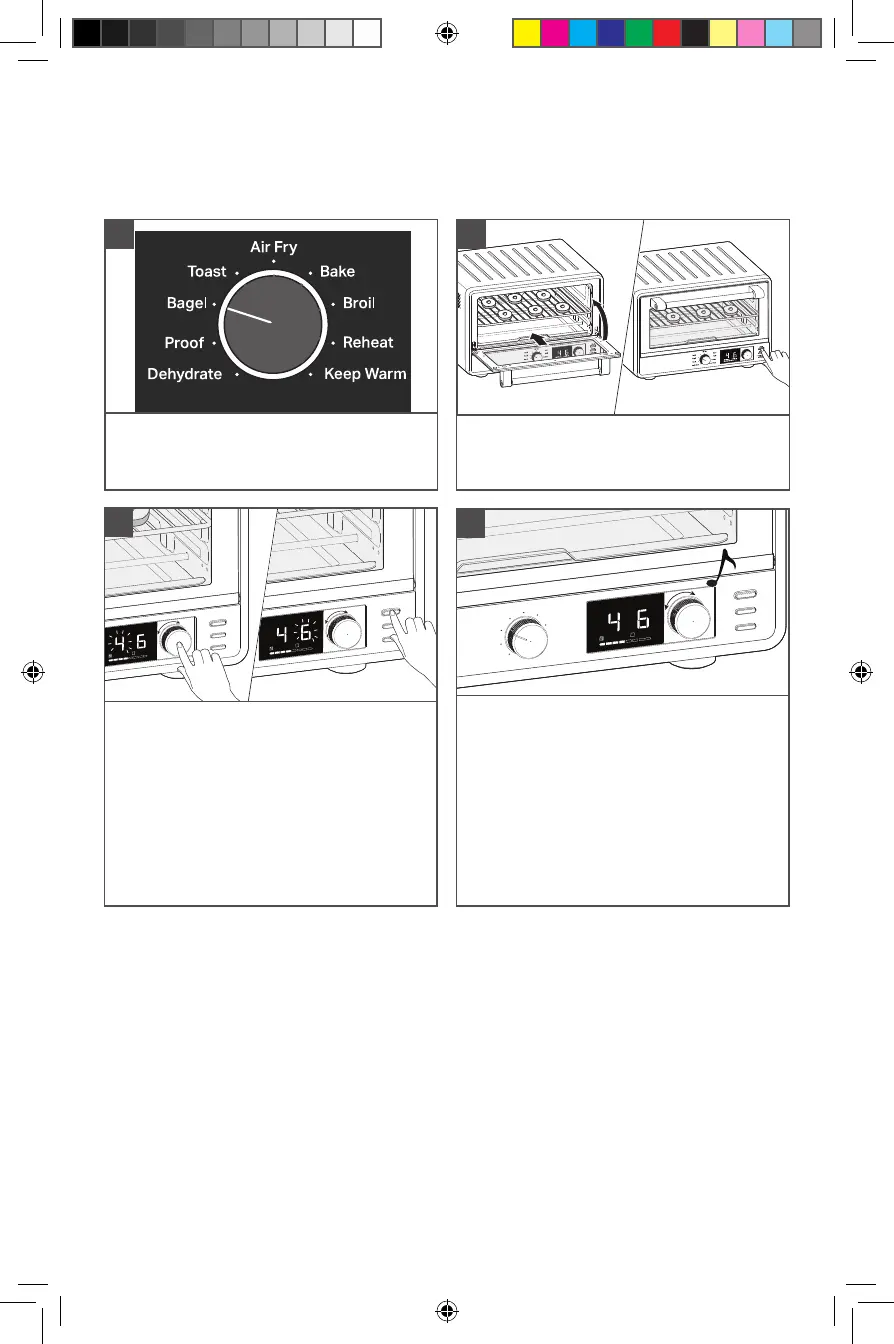 Air Fry
Toast
Bake
Bagel
Broil
Proof
Reheat
Dehydrate
Keep Warm

4 6

4 6

4 6