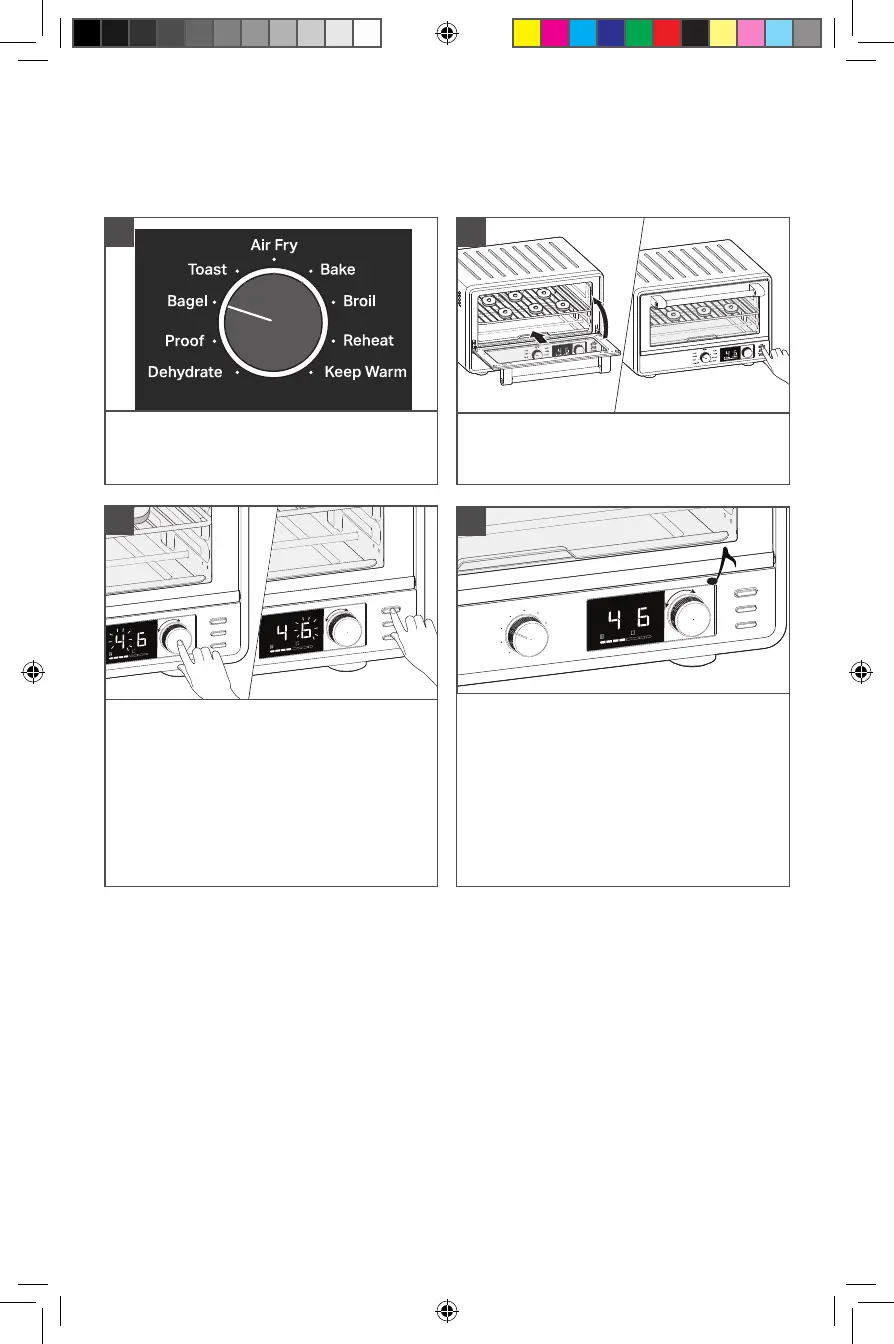 Air Fry
Toast
Bake
Bagel
Broil
Proof
Reheat
Dehydrate
Keep Warm

4 6

4 6

4 6