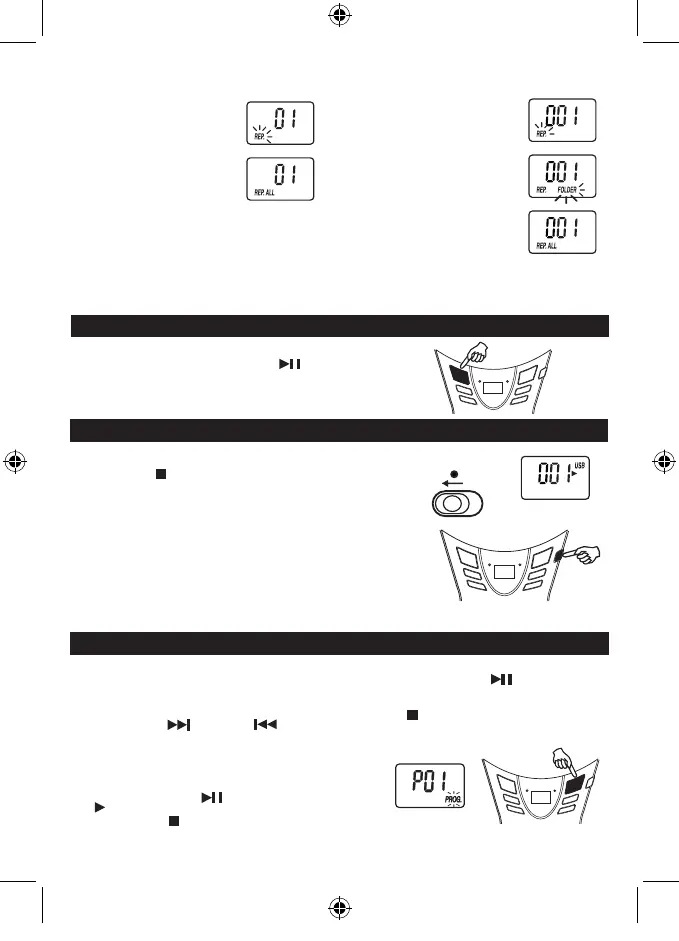 01
REP.

01
REP. ALL

001
REP.

001
REP. FOLDER

001
REP. ALL

001
USB

P01
PROG.