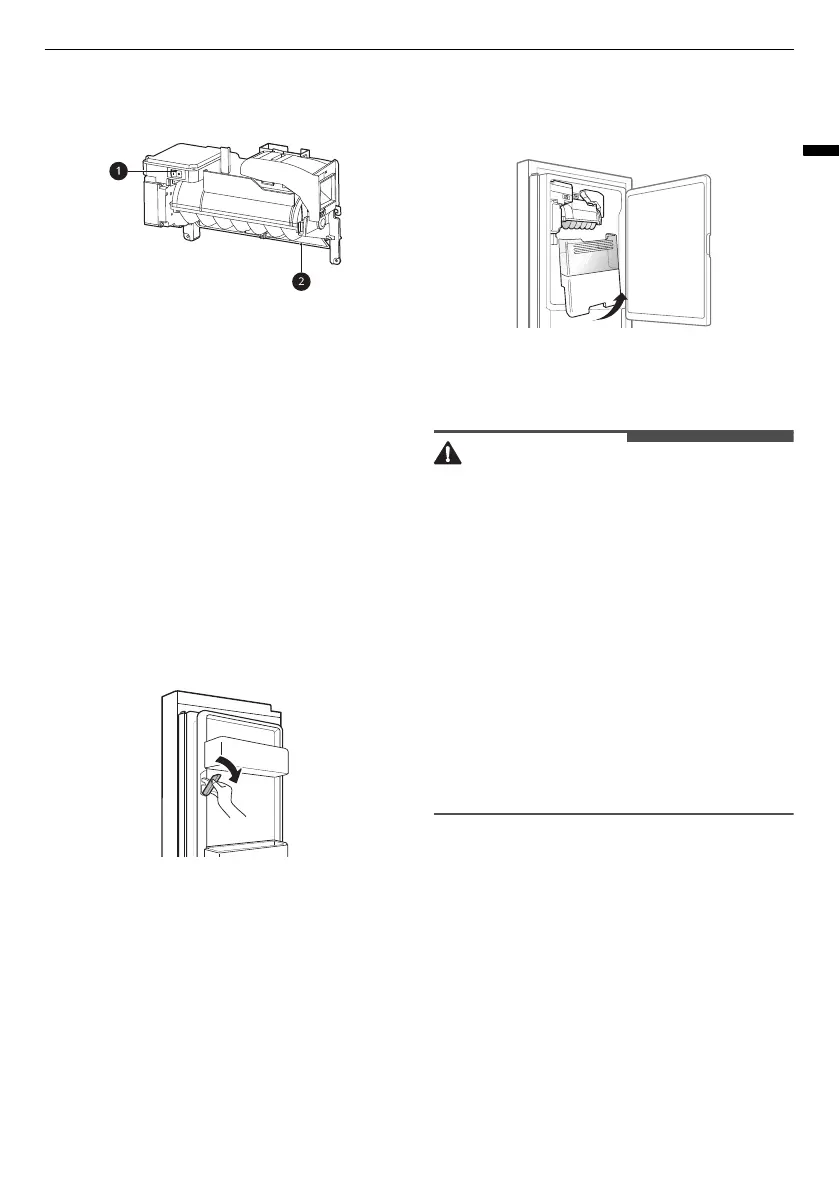 1

2