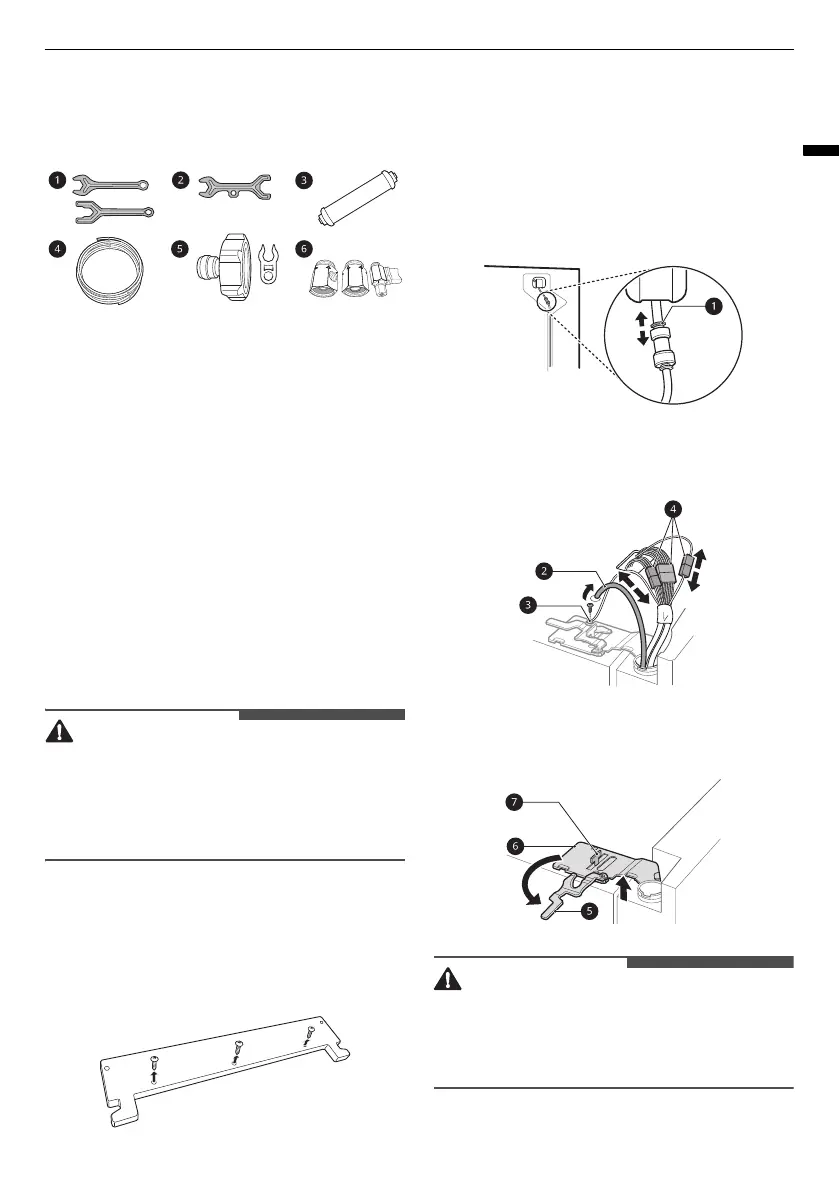 1 2 3

4 5 6

1

4

2

3

7

6

5