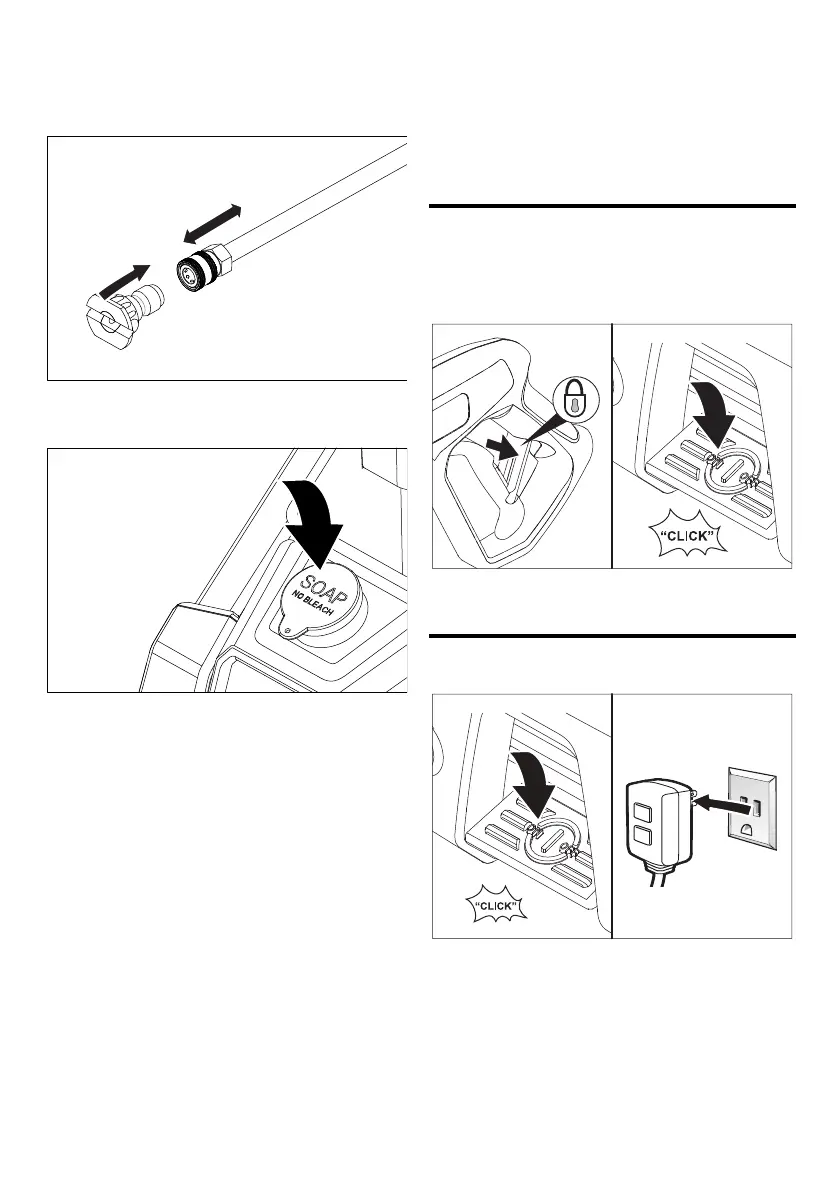 SOAP
NO BLEACH

"CLICK"

"CLICK"