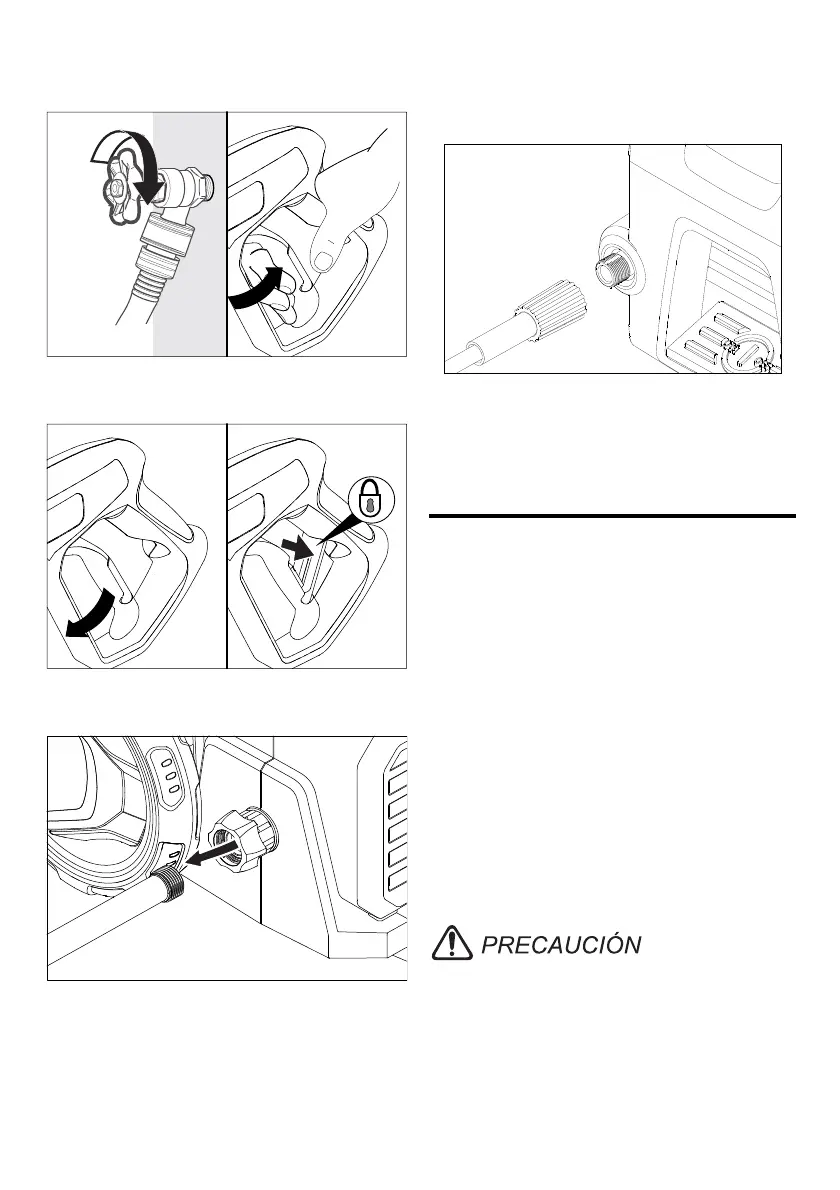 PRECAUCIÓN