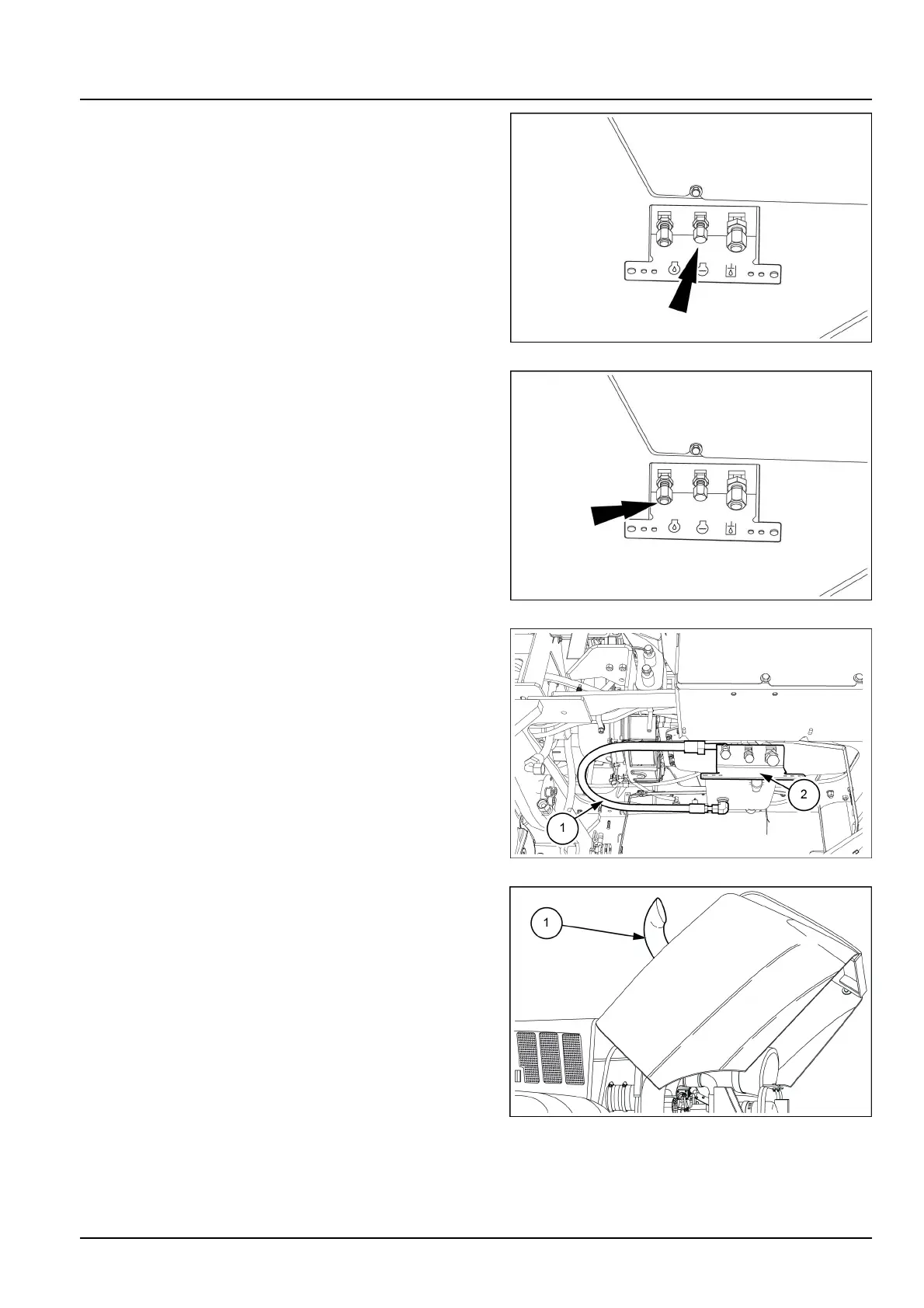 1

2

1