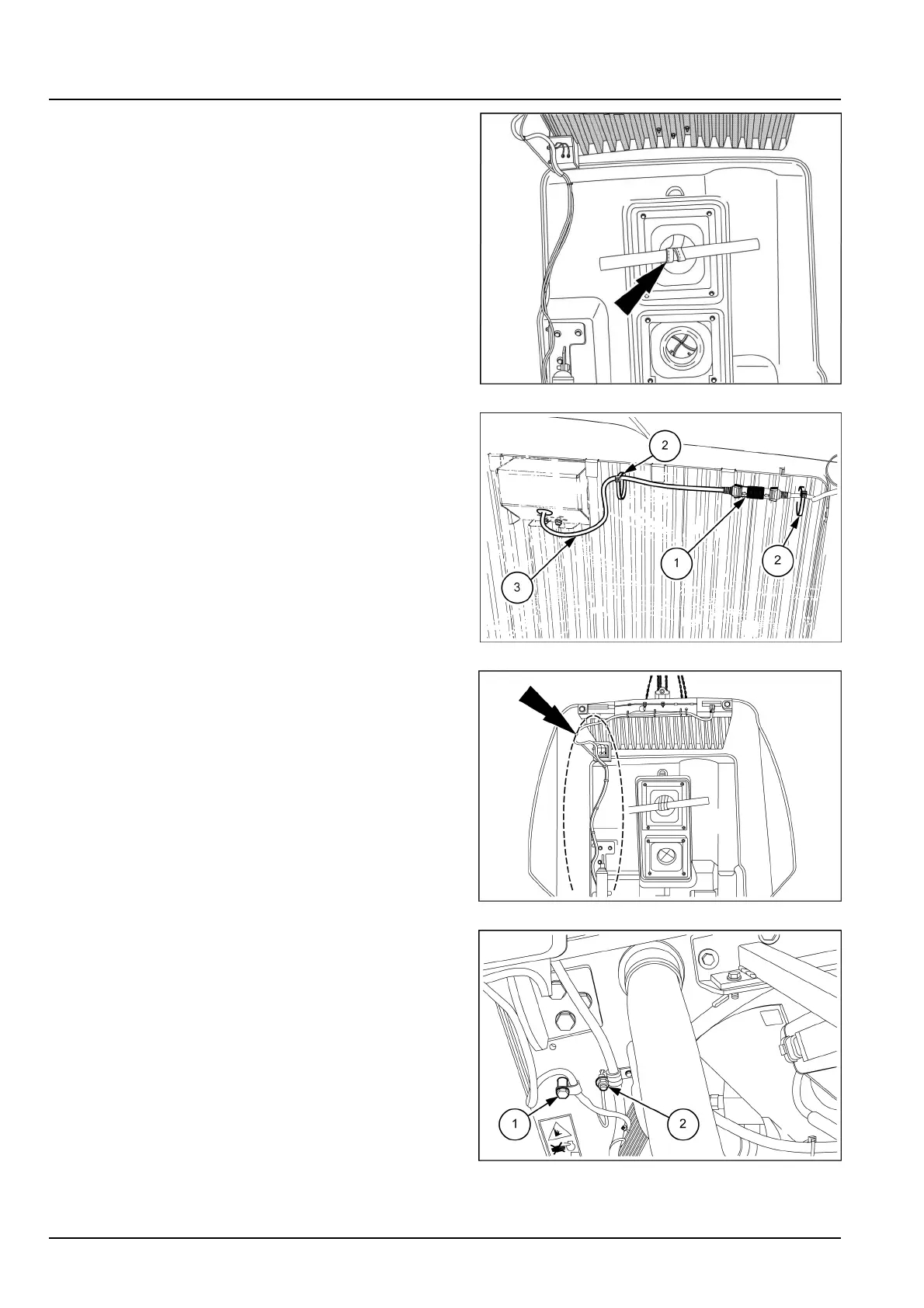 2

1

2

3

1

2