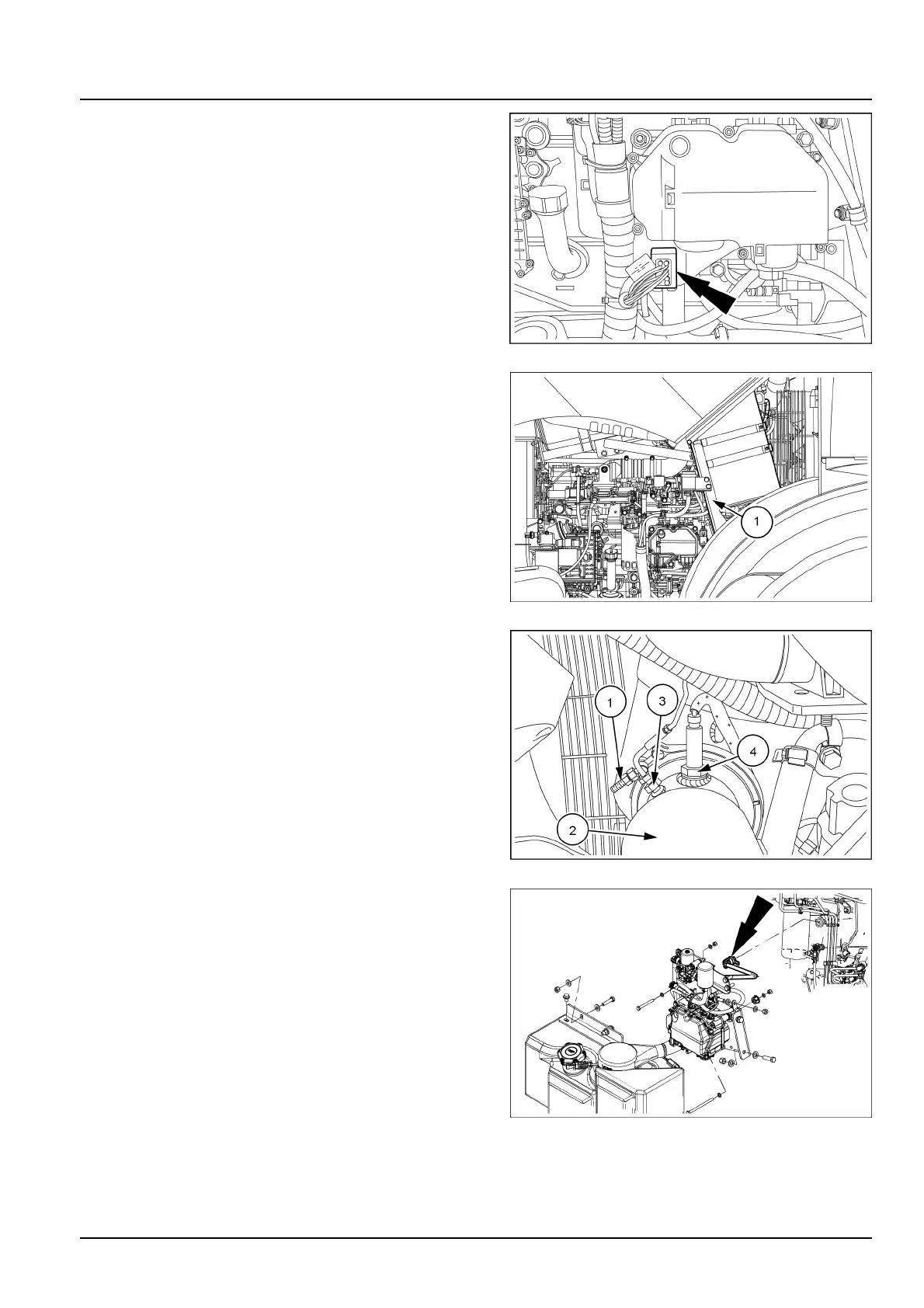 1

1

3

4

2