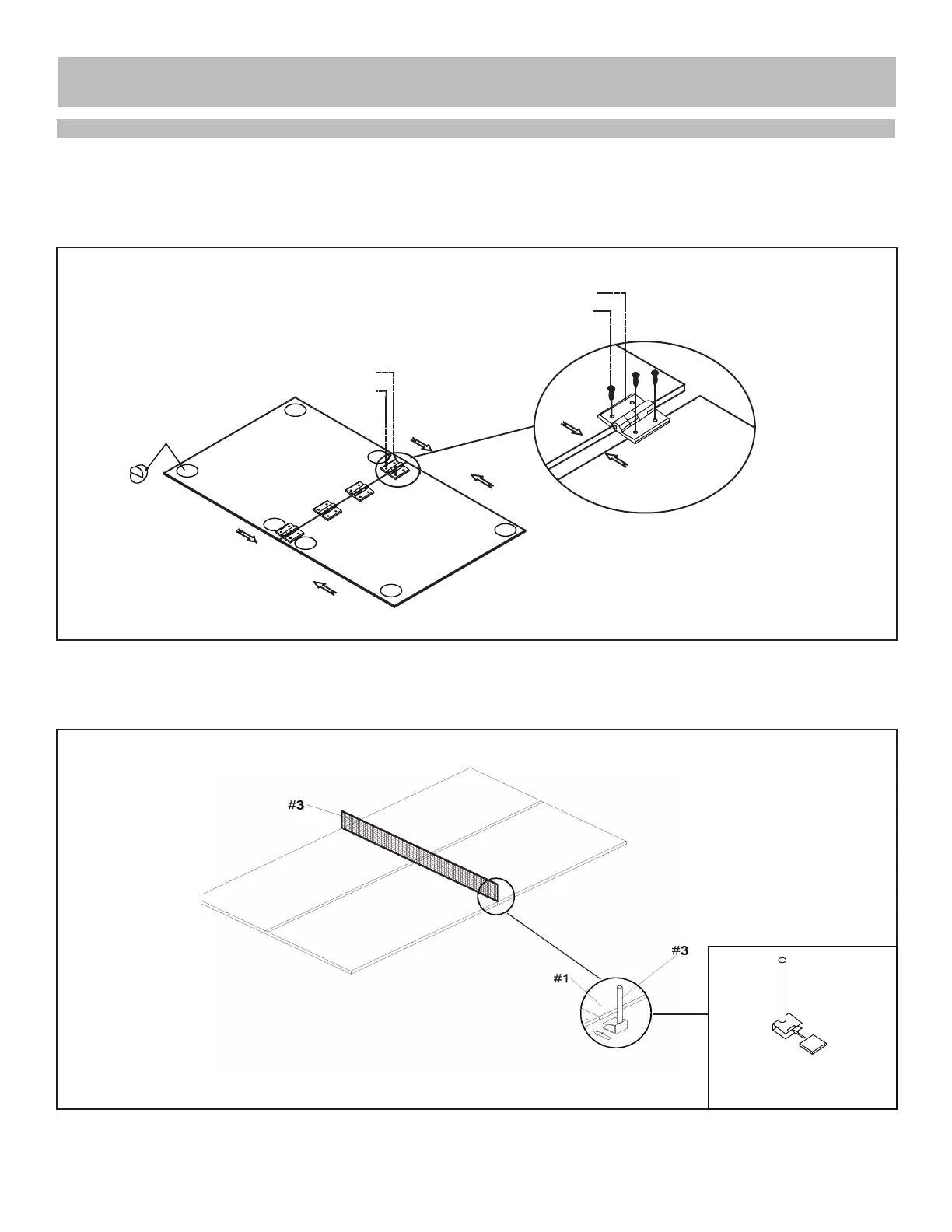 #3

#3

#1